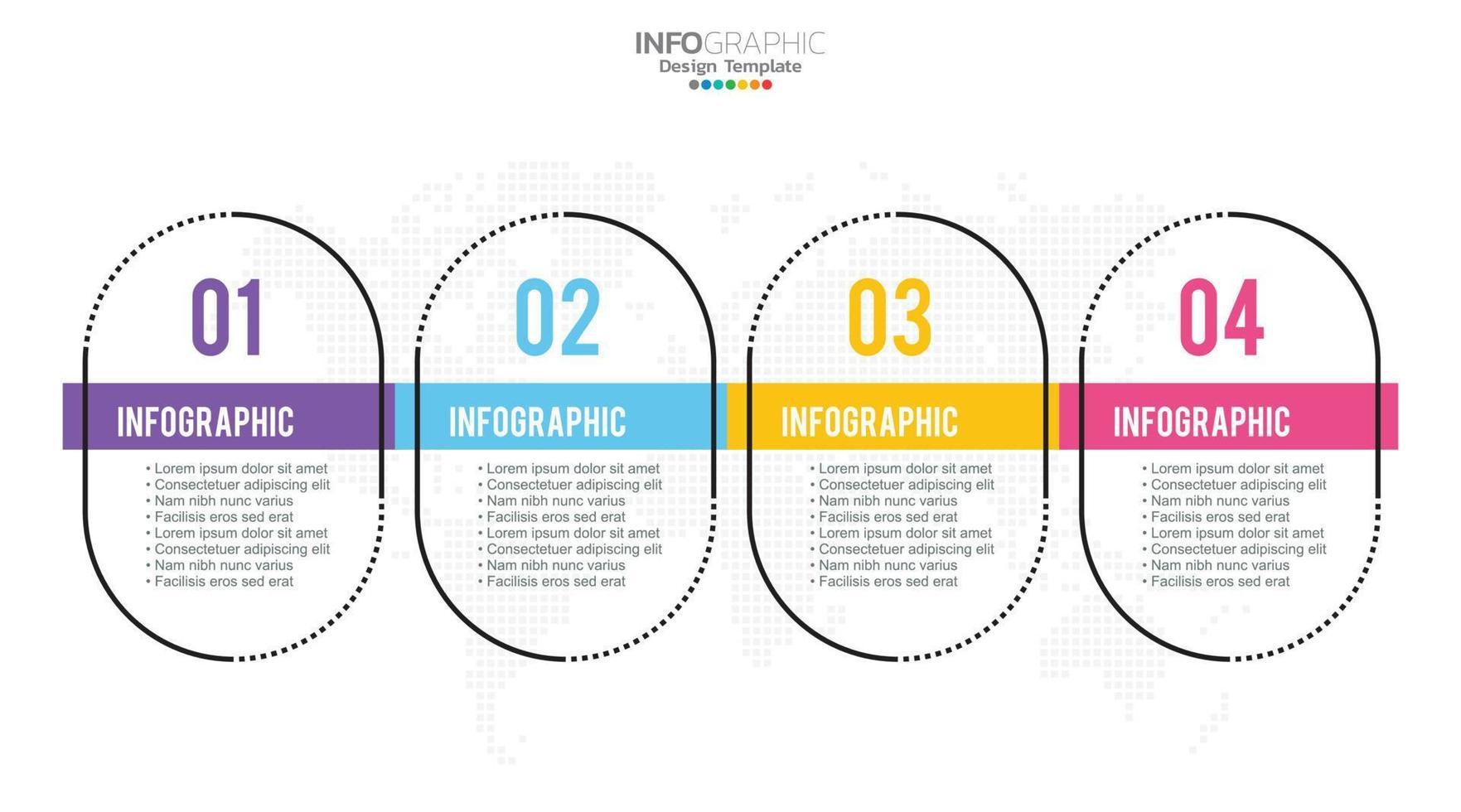 INFOGRAPHIC
Design Template

01

INFOGRAPHIC

• Lorem ipsum dolor sit amet
• Consectetuer adipiscing elit
• Nam nibh nunc varius
• Facilisis eros sed erat
• Lorem ipsum dolor sit amet
• Consectetuer adipiscing elit
• Nam nibh nunc varius
• Facilisis eros sed erat

02

INFOGRAPHIC

• Lorem ipsum dolor sit amet
• Consectetuer adipiscing elit
• Nam nibh nunc varius
• Facilisis eros sed erat
• Lorem ipsum dolor sit amet
• Consectetuer adipiscing elit
• Nam nibh nunc varius
• Facilisis eros sed erat

03

INFOGRAPHIC

• Lorem ipsum dolor sit amet
• Consectetuer adipiscing elit
• Nam nibh nunc varius
• Facilisis eros sed erat
• Lorem ipsum dolor sit amet
• Consectetuer adipiscing elit
• Nam nibh nunc varius
• Facilisis eros sed erat

04

INFOGRAPHIC

• Lorem ipsum dolor sit amet
• Consectetuer adipiscing elit
• Nam nibh nunc varius
• Facilisis eros sed erat
• Lorem ipsum dolor sit amet
• Consectetuer adipiscing elit
• Nam nibh nunc varius
• Facilisis eros sed erat