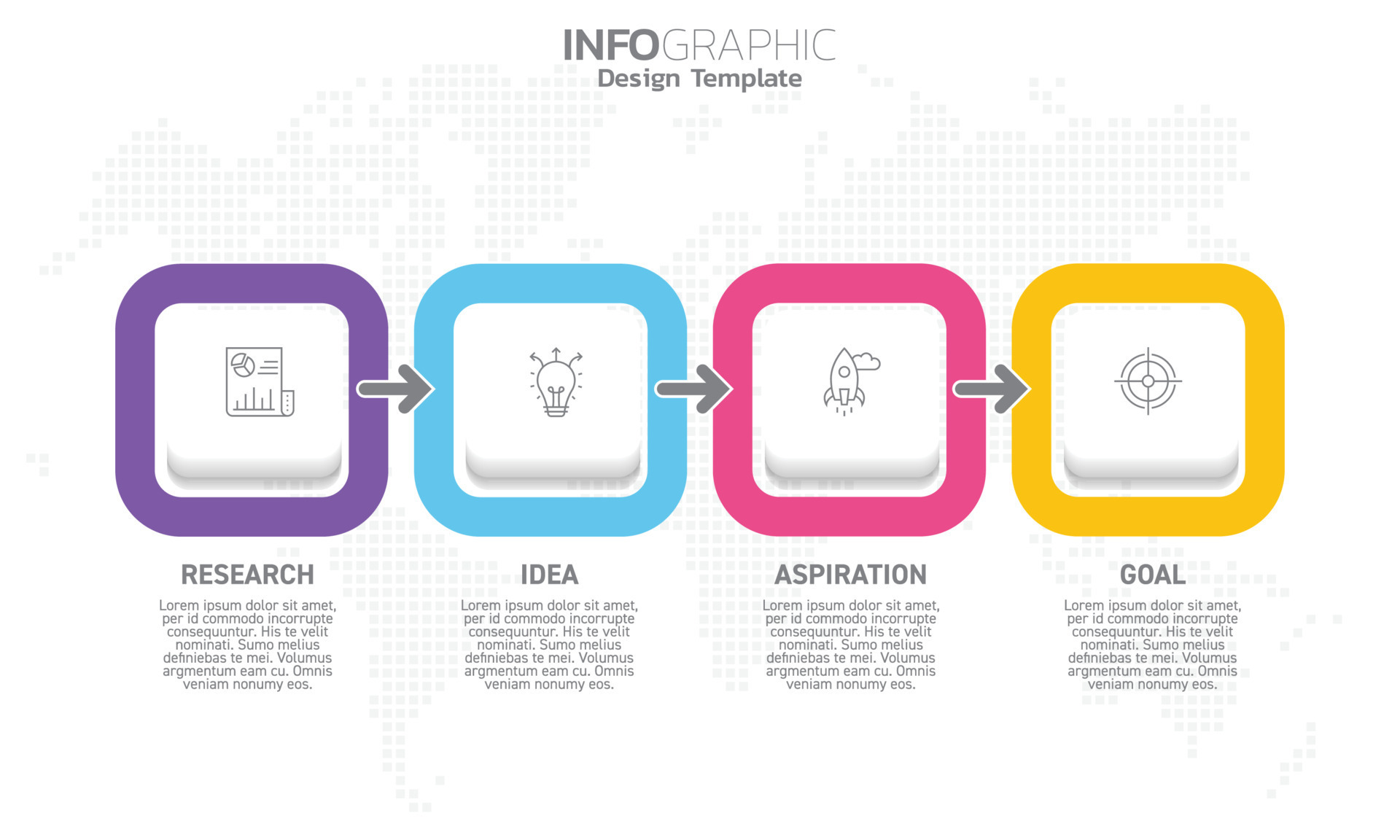 INFOGRAPHIC
Design Template

RESEARCH
Lorem ipsum dolor sit amet, per id commodo incorrupte consequuntur. His te velit nominati. Sumo melius definiebas te mei. Volumus argmentum eam cu. Omnis veniam nonumy eos.

IDEA
Lorem ipsum dolor sit amet, per id commodo incorrupte consequuntur. His te velit nominati. Sumo melius definiebas te mei. Volumus argmentum eam cu. Omnis veniam nonumy eos.

ASPIRATION
Lorem ipsum dolor sit amet, per id commodo incorrupte consequuntur. His te velit nominati. Sumo melius definiebas te mei. Volumus argmentum eam cu. Omnis veniam nonumy eos.

GOAL
Lorem ipsum dolor sit amet, per id commodo incorrupte consequuntur. His te velit nominati. Sumo melius definiebas te mei. Volumus argmentum eam cu. Omnis veniam nonumy eos.