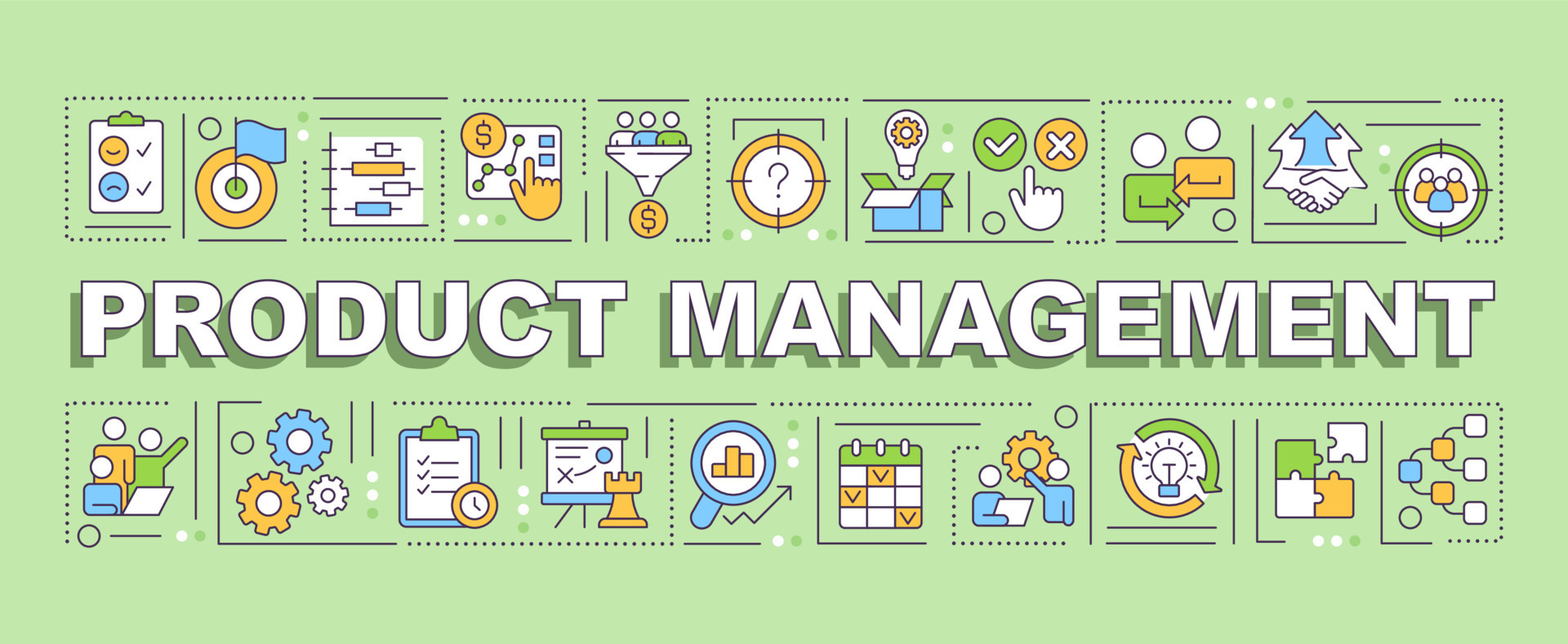 PRODUCT MANAGEMENT