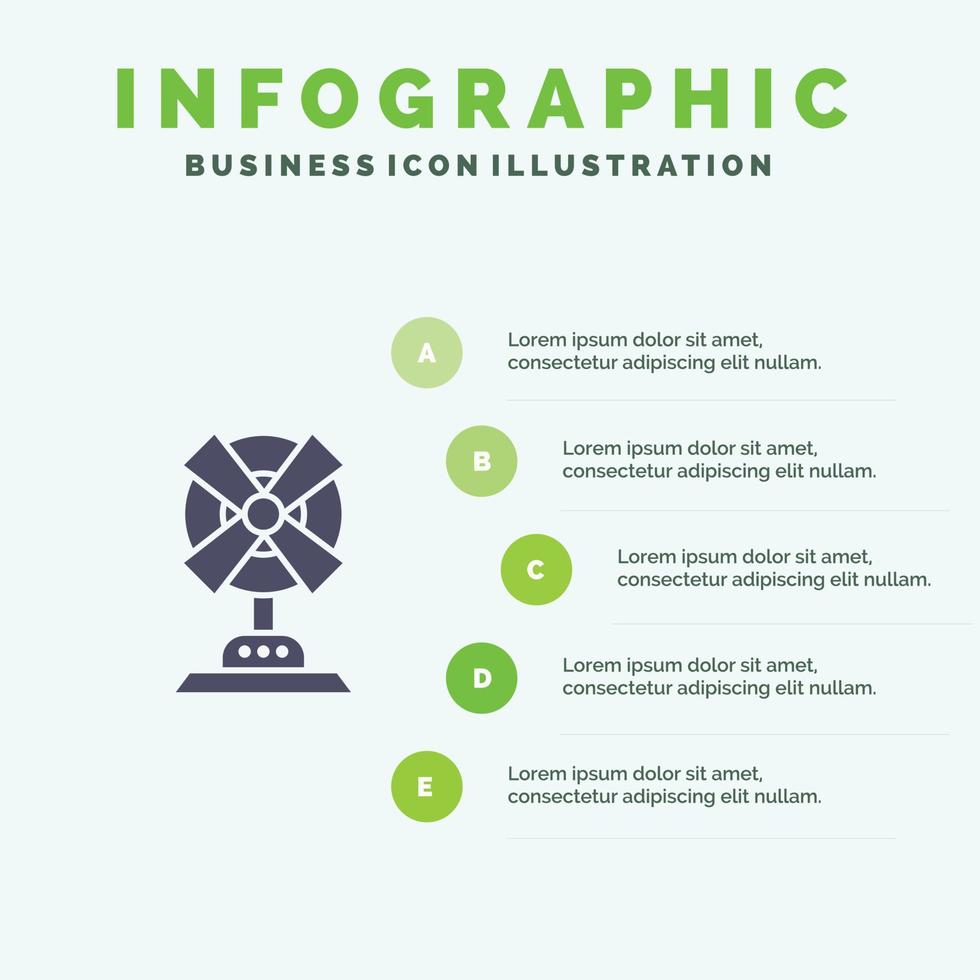 INFOGRAPHIC
BUSINESS ICON ILLUSTRATION

A
Lorem ipsum dolor sit amet, consectetur adipiscing elit nullam.

B
Lorem ipsum dolor sit amet, consectetur adipiscing elit nullam.

C
Lorem ipsum dolor sit amet, consectetur adipiscing elit nullam.

D
Lorem ipsum dolor sit amet, consectetur adipiscing elit nullam.

E
Lorem ipsum dolor sit amet, consectetur adipiscing elit nullam.