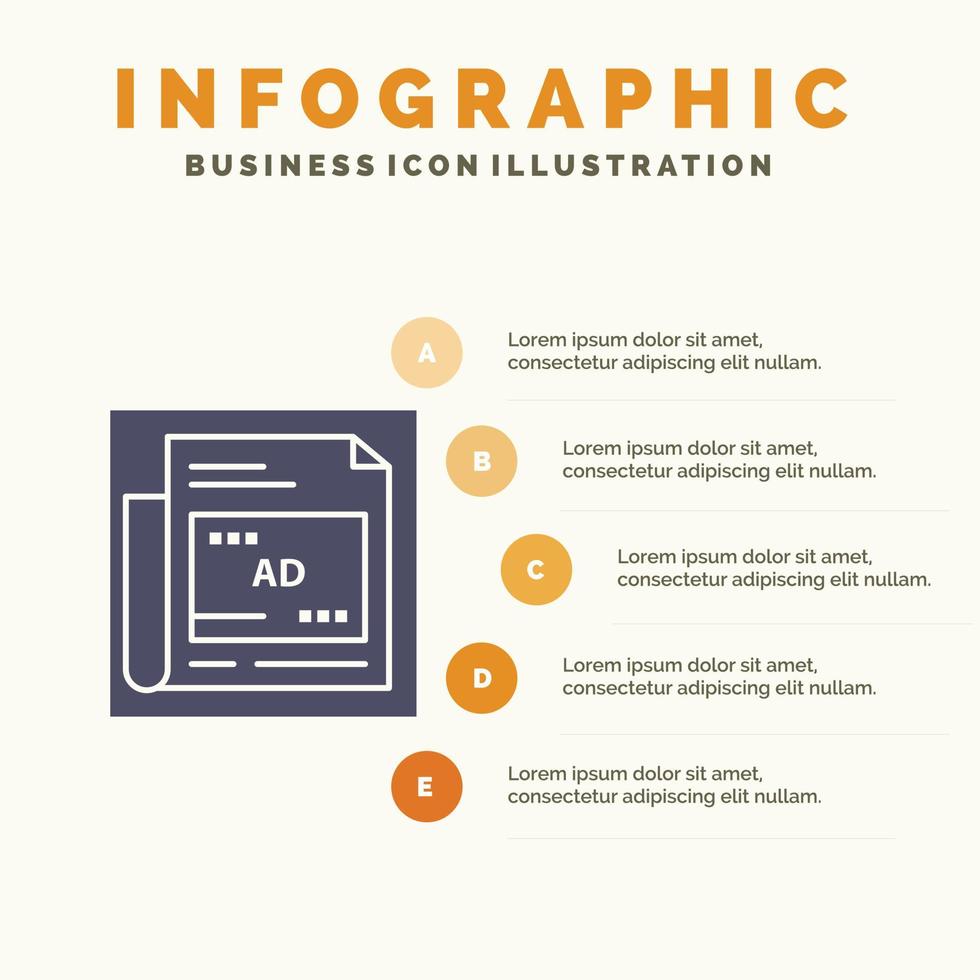 INFOGRAPHIC
BUSINESS ICON ILLUSTRATION

AD

A
Lorem ipsum dolor sit amet, consectetur adipiscing elit nullam.

B
Lorem ipsum dolor sit amet, consectetur adipiscing elit nullam.

C
Lorem ipsum dolor sit amet, consectetur adipiscing elit nullam.

D
Lorem ipsum dolor sit amet, consectetur adipiscing elit nullam.

E
Lorem ipsum dolor sit amet, consectetur adipiscing elit nullam.