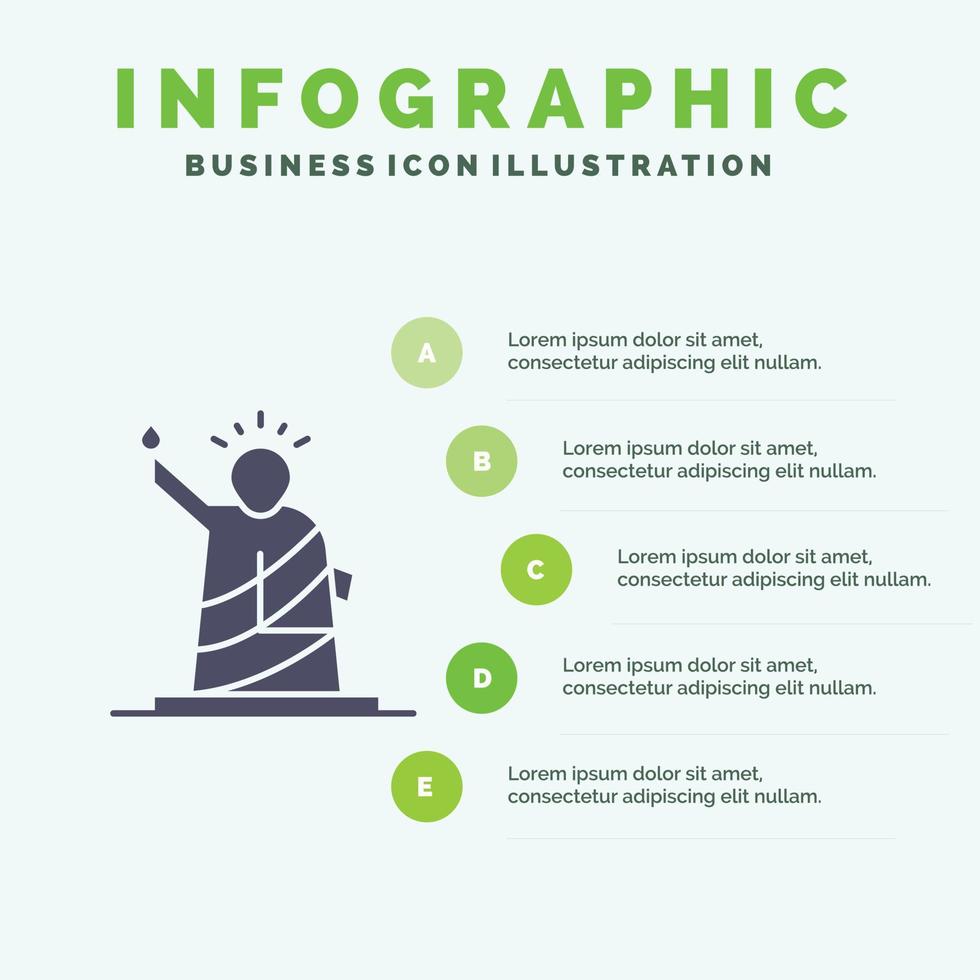 INFOGRAPHIC
BUSINESS ICON ILLUSTRATION

A
Lorem ipsum dolor sit amet, consectetur adipiscing elit nullam.

B
Lorem ipsum dolor sit amet, consectetur adipiscing elit nullam.

C
Lorem ipsum dolor sit amet, consectetur adipiscing elit nullam.

D
Lorem ipsum dolor sit amet, consectetur adipiscing elit nullam.

E
Lorem ipsum dolor sit amet, consectetur adipiscing elit nullam.