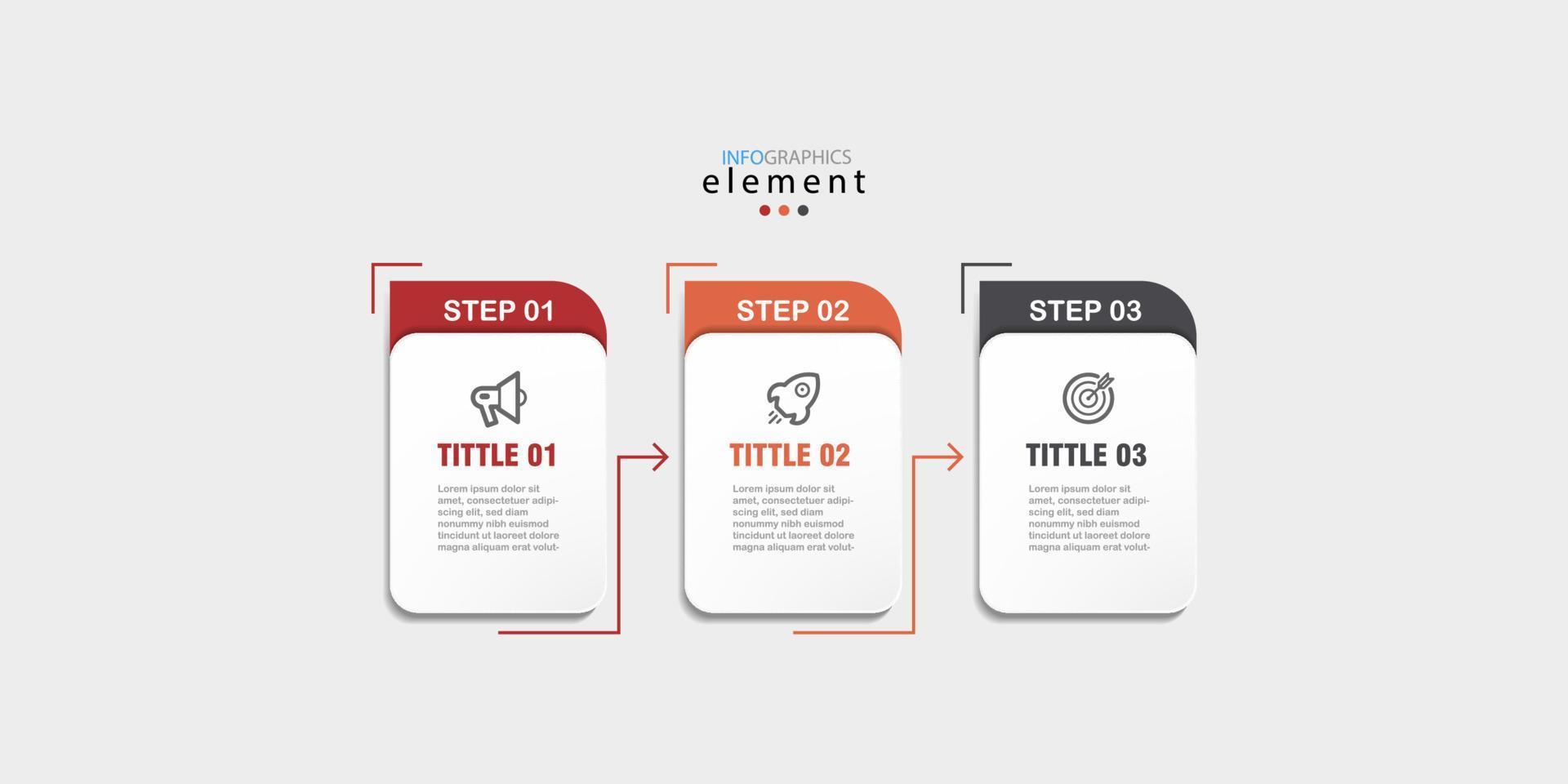 INFOGRAPHICS
element

STEP 01

TITTLE 01

Lorem ipsum dolor sit amet, consectetuer adipiscing elit, sed diam nonummy nibh euismod tincidunt ut laoreet dolore magna aliquam erat volut-

STEP 02

TITTLE 02

Lorem ipsum dolor sit amet, consectetuer adipiscing elit, sed diam nonummy nibh euismod tincidunt ut laoreet dolore magna aliquam erat volut-

STEP 03

TITTLE 03

Lorem ipsum dolor sit amet, consectetuer adipiscing elit, sed diam nonummy nibh euismod tincidunt ut laoreet dolore magna aliquam erat volut-