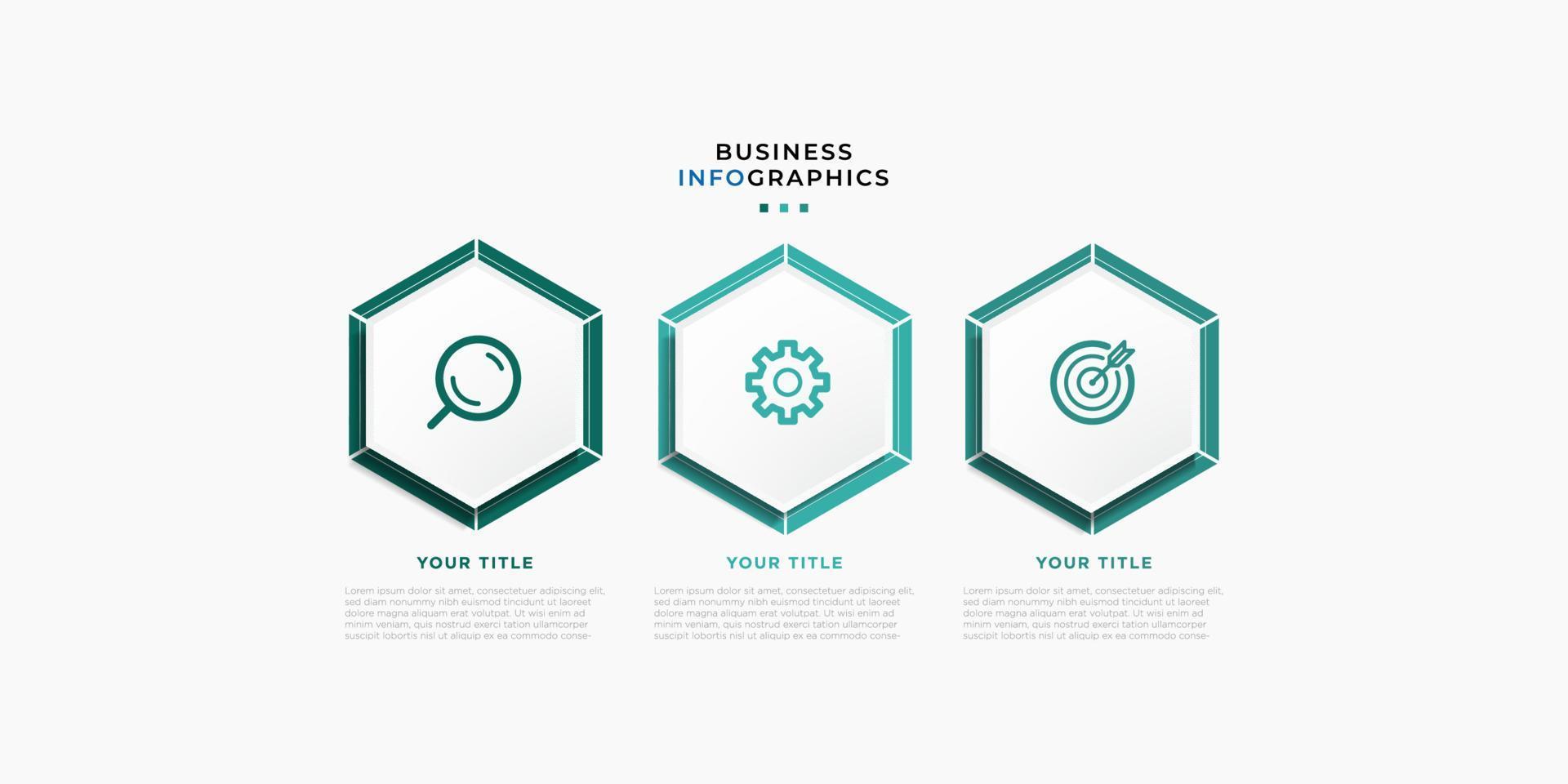 BUSINESS
INFOGRAPHICS

YOUR TITLE

Lorem ipsum dolor sit amet, consectetuer adipiscing elit, sed diam nonummy nibh euismod tincidunt ut laoreet dolore magna aliquam erat volutpat. Ut wisi enim ad minim veniam, quis nostrud exerci tation ullamcorper suscipit lobortis nisl ut aliquip ex ea commodo conse-

YOUR TITLE

Lorem ipsum dolor sit amet, consectetuer adipiscing elit, sed diam nonummy nibh euismod tincidunt ut laoreet dolore magna aliquam erat volutpat. Ut wisi enim ad minim veniam, quis nostrud exerci tation ullamcorper suscipit lobortis nisl ut aliquip ex ea commodo conse-

YOUR TITLE

Lorem ipsum dolor sit amet, consectetuer adipiscing elit, sed diam nonummy nibh euismod tincidunt ut laoreet dolore magna aliquam erat volutpat. Ut wisi enim ad minim veniam, quis nostrud exerci tation ullamcorper suscipit lobortis nisl ut aliquip ex ea commodo conse-