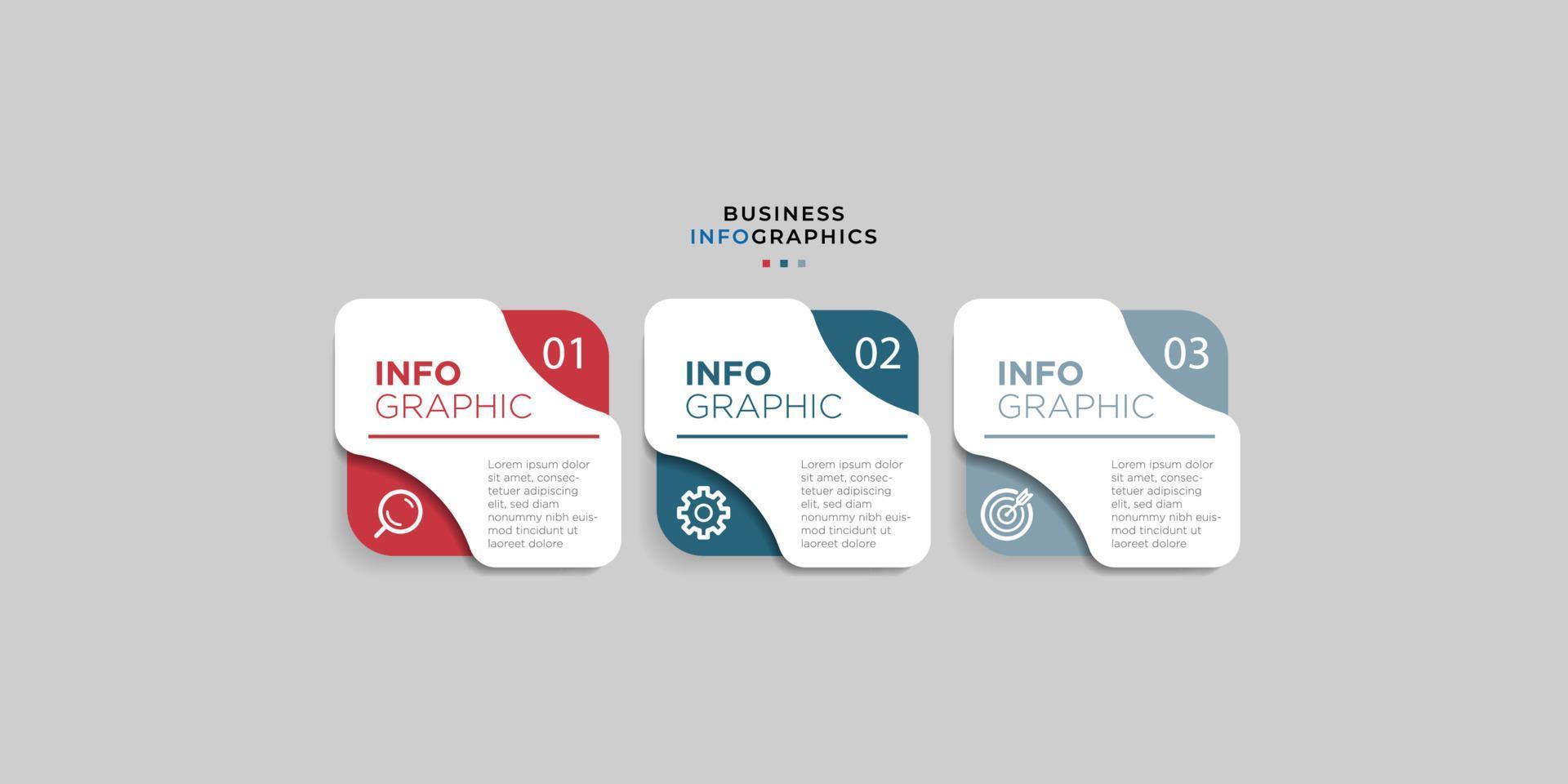 BUSINESS
INFOGRAPHICS

01
INFO
GRAPHIC

Lorem ipsum dolor sit amet, consectetuer adipiscing elit, sed diam nonummy nibh euismod tincidunt ut laoreet dolore

02
INFO
GRAPHIC

Lorem ipsum dolor sit amet, consectetuer adipiscing elit, sed diam nonummy nibh euismod tincidunt ut laoreet dolore

03
INFO
GRAPHIC

Lorem ipsum dolor sit amet, consectetuer adipiscing elit, sed diam nonummy nibh euismod tincidunt ut laoreet dolore