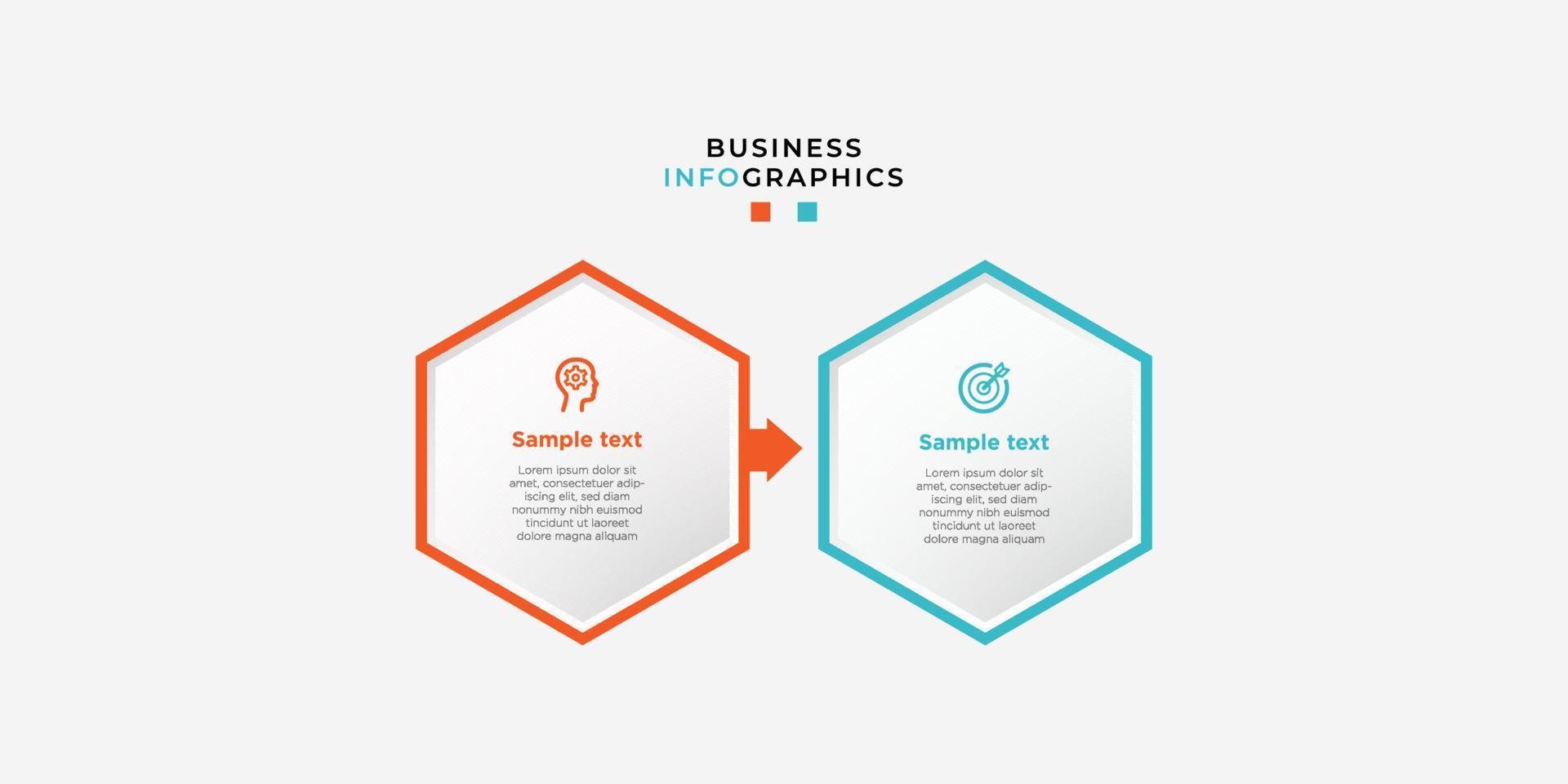 BUSINESS
INFOGRAPHICS

Sample text

Lorem ipsum dolor sit amet, consectetuer adipiscing elit, sed diam nonummy nibh euismod tincidunt ut laoreet dolore magna aliquam

Sample text

Lorem ipsum dolor sit amet, consectetuer adipiscing elit, sed diam nonummy nibh euismod tincidunt ut laoreet dolore magna aliquam