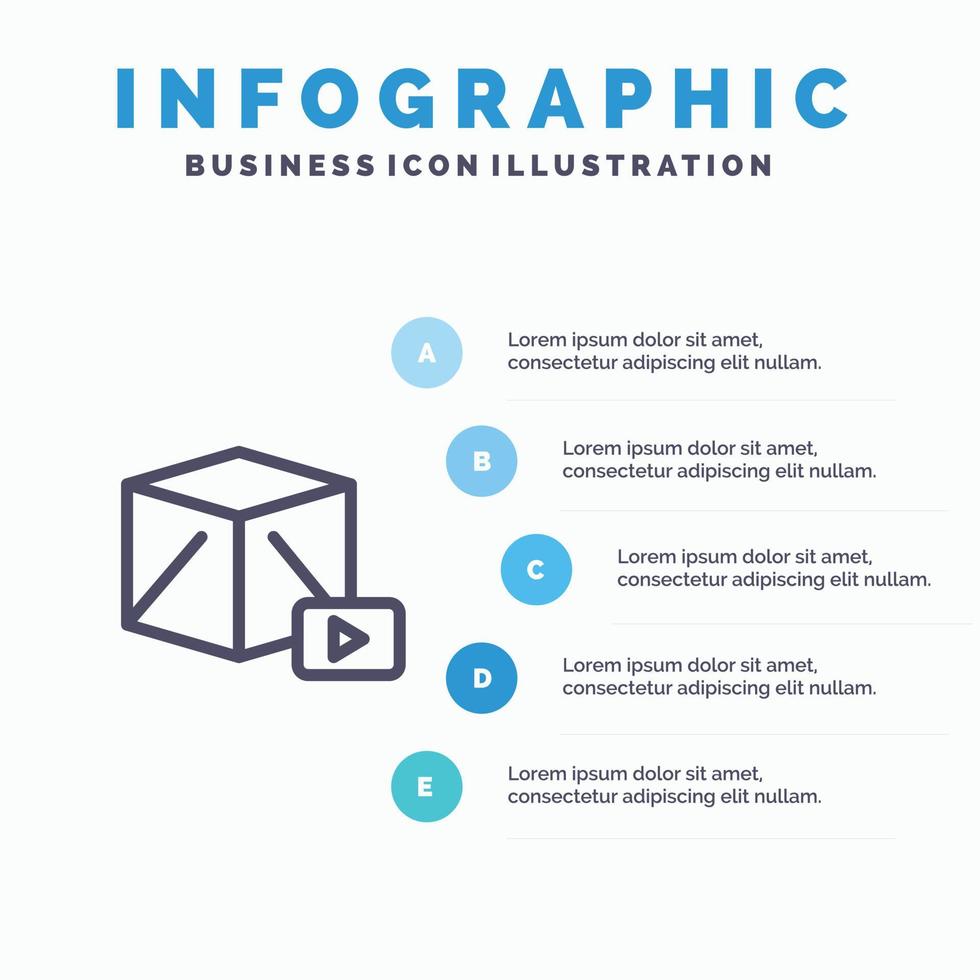 INFOGRAPHIC
BUSINESS ICON ILLUSTRATION

A
Lorem ipsum dolor sit amet, consectetur adipiscing elit nullam.

B
Lorem ipsum dolor sit amet, consectetur adipiscing elit nullam.

C
Lorem ipsum dolor sit amet, consectetur adipiscing elit nullam.

D
Lorem ipsum dolor sit amet, consectetur adipiscing elit nullam.

E
Lorem ipsum dolor sit amet, consectetur adipiscing elit nullam.