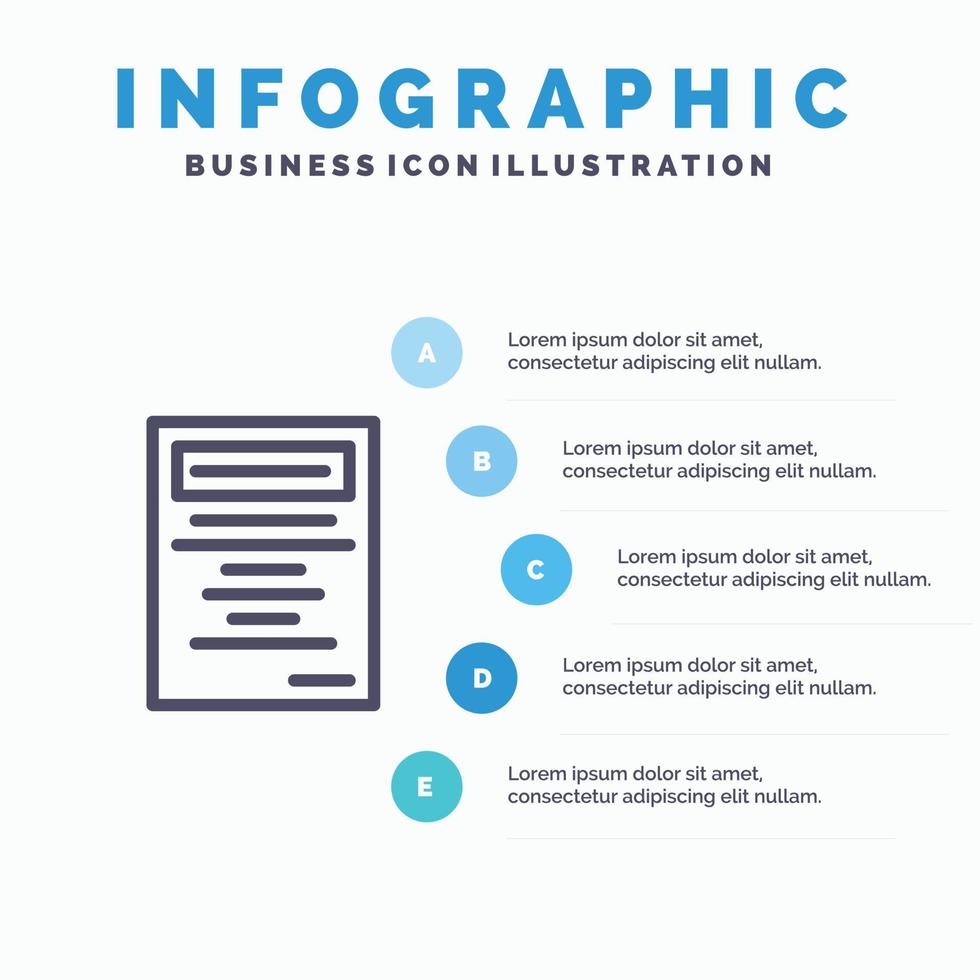 INFOGRAPHIC
BUSINESS ICON ILLUSTRATION

A
Lorem ipsum dolor sit amet, consectetur adipiscing elit nullam.

B
Lorem ipsum dolor sit amet, consectetur adipiscing elit nullam.

C
Lorem ipsum dolor sit amet, consectetur adipiscing elit nullam.

D
Lorem ipsum dolor sit amet, consectetur adipiscing elit nullam.

E
Lorem ipsum dolor sit amet, consectetur adipiscing elit nullam.