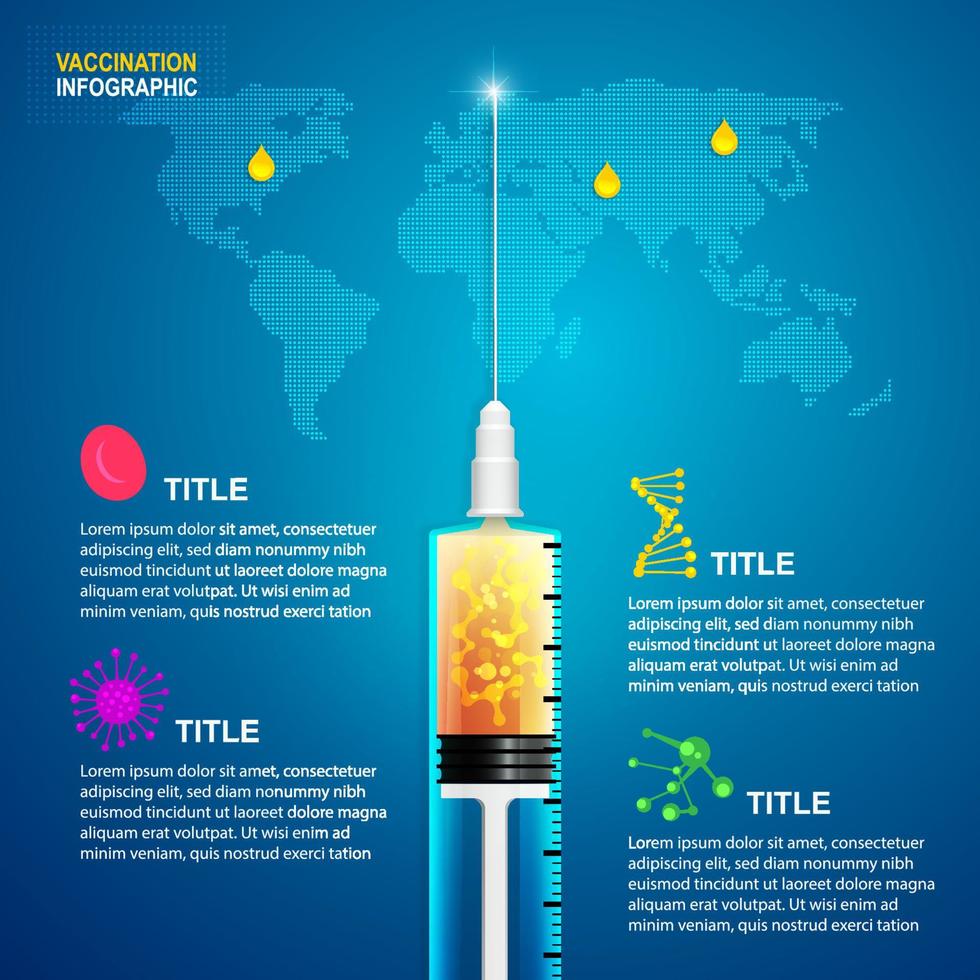 VACCINATION
INFOGRAPHIC

TITLE

Lorem ipsum dolor sit amet, consectetuer adipiscing elit, sed diam nonummy nibh euismod tincidunt ut laoreet dolore magna aliquam erat volutpat. Ut wisi enim ad minim veniam, quis nostrud exerci tation

TITLE

Lorem ipsum dolor sit amet, consectetuer adipiscing elit, sed diam nonummy nibh euismod tincidunt ut laoreet dolore magna aliquam erat volutpat. Ut wisi enim ad minim veniam, quis nostrud exerci tation

TITLE

Lorem ipsum dolor sit amet, consectetuer adipiscing elit, sed diam nonummy nibh euismod tincidunt ut laoreet dolore magna aliquam erat volutpat. Ut wisi enim ad minim veniam, quis nostrud exerci tation

TITLE

Lorem ipsum dolor sit amet, consectetuer adipiscing elit, sed diam nonummy nibh euismod tincidunt ut laoreet dolore magna aliquam erat volutpat. Ut wisi enim ad minim veniam, quis nostrud exerci tation