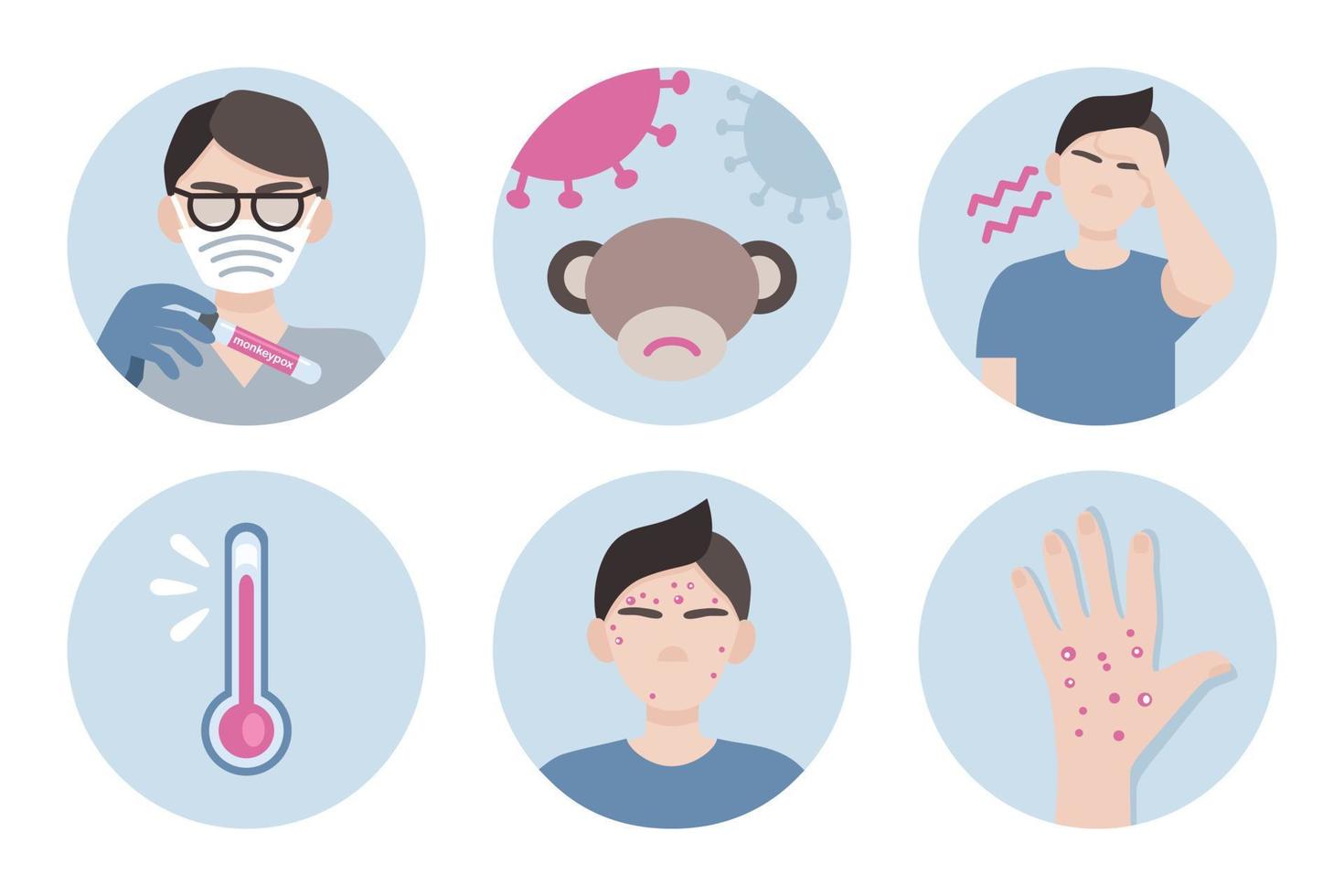 monkeypox