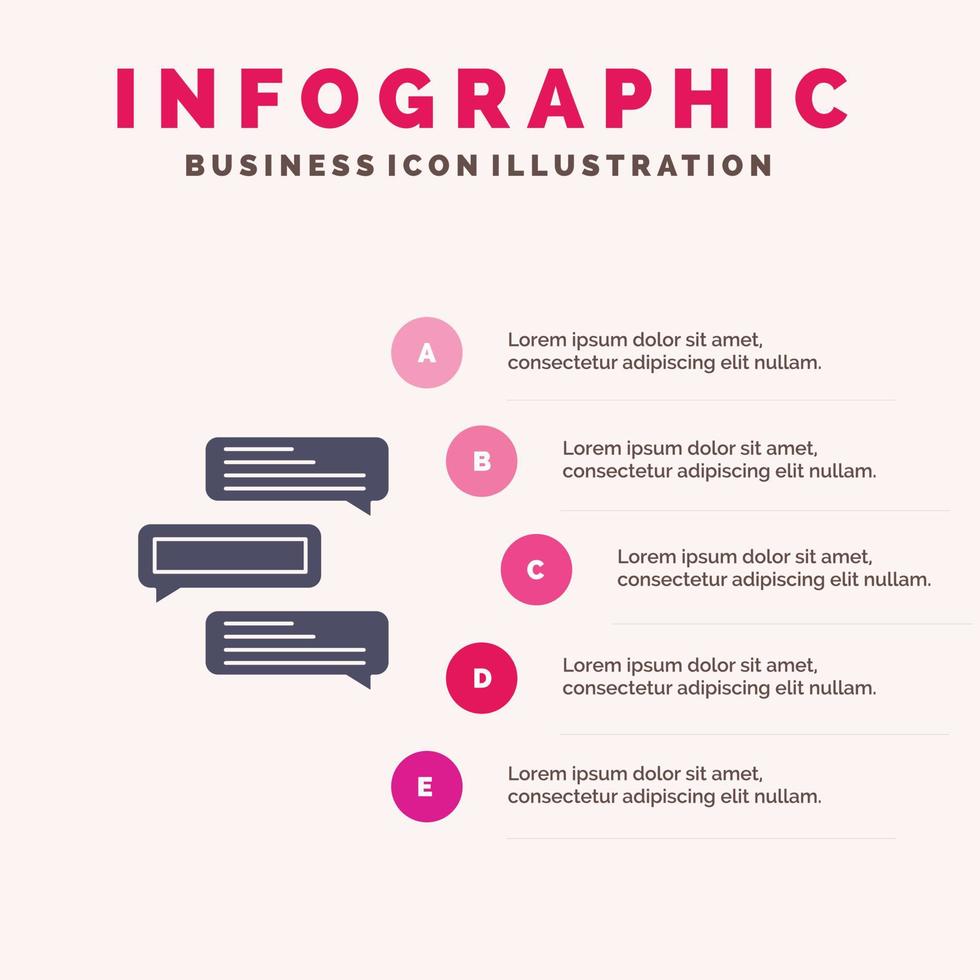 INFOGRAPHIC
BUSINESS ICON ILLUSTRATION

A
Lorem ipsum dolor sit amet, consectetur adipiscing elit nullam.

B
Lorem ipsum dolor sit amet, consectetur adipiscing elit nullam.

C
Lorem ipsum dolor sit amet, consectetur adipiscing elit nullam.

D
Lorem ipsum dolor sit amet, consectetur adipiscing elit nullam.

E
Lorem ipsum dolor sit amet, consectetur adipiscing elit nullam.