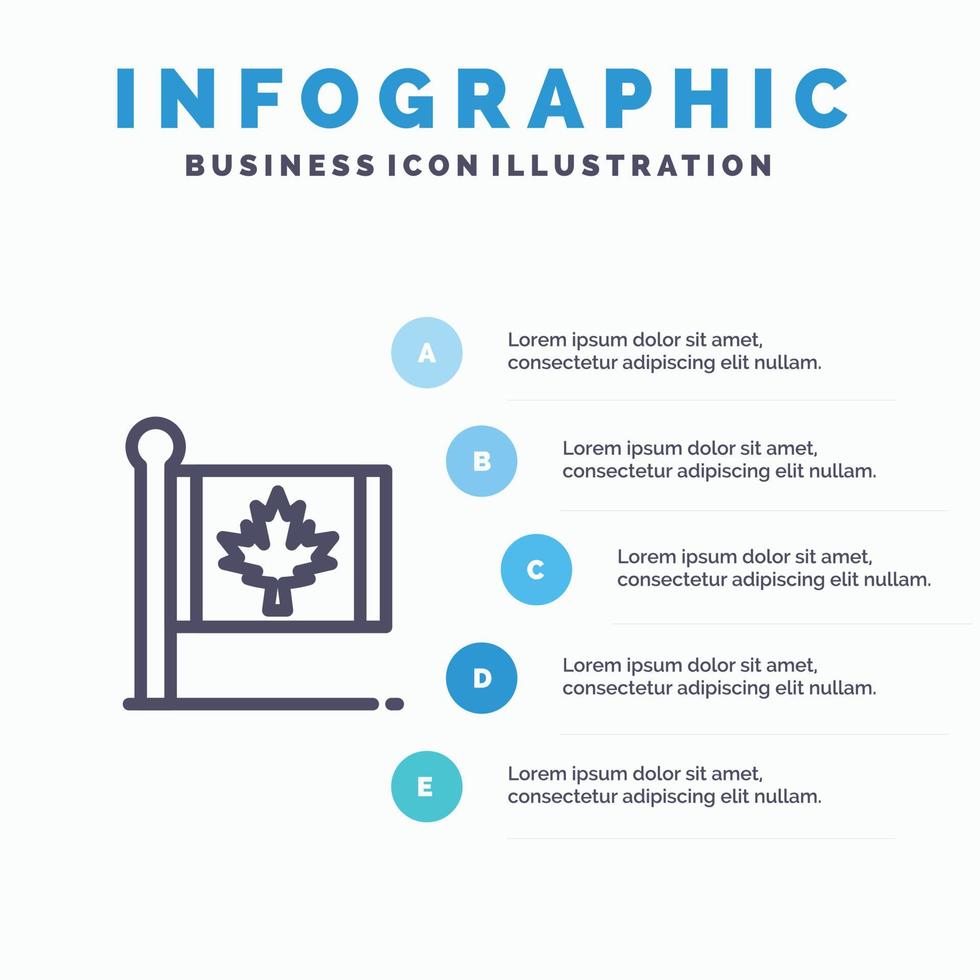 INFOGRAPHIC
BUSINESS ICON ILLUSTRATION

A
Lorem ipsum dolor sit amet, consectetur adipiscing elit nullam.

B
Lorem ipsum dolor sit amet, consectetur adipiscing elit nullam.

C
Lorem ipsum dolor sit amet, consectetur adipiscing elit nullam.

D
Lorem ipsum dolor sit amet, consectetur adipiscing elit nullam.

E
Lorem ipsum dolor sit amet, consectetur adipiscing elit nullam.