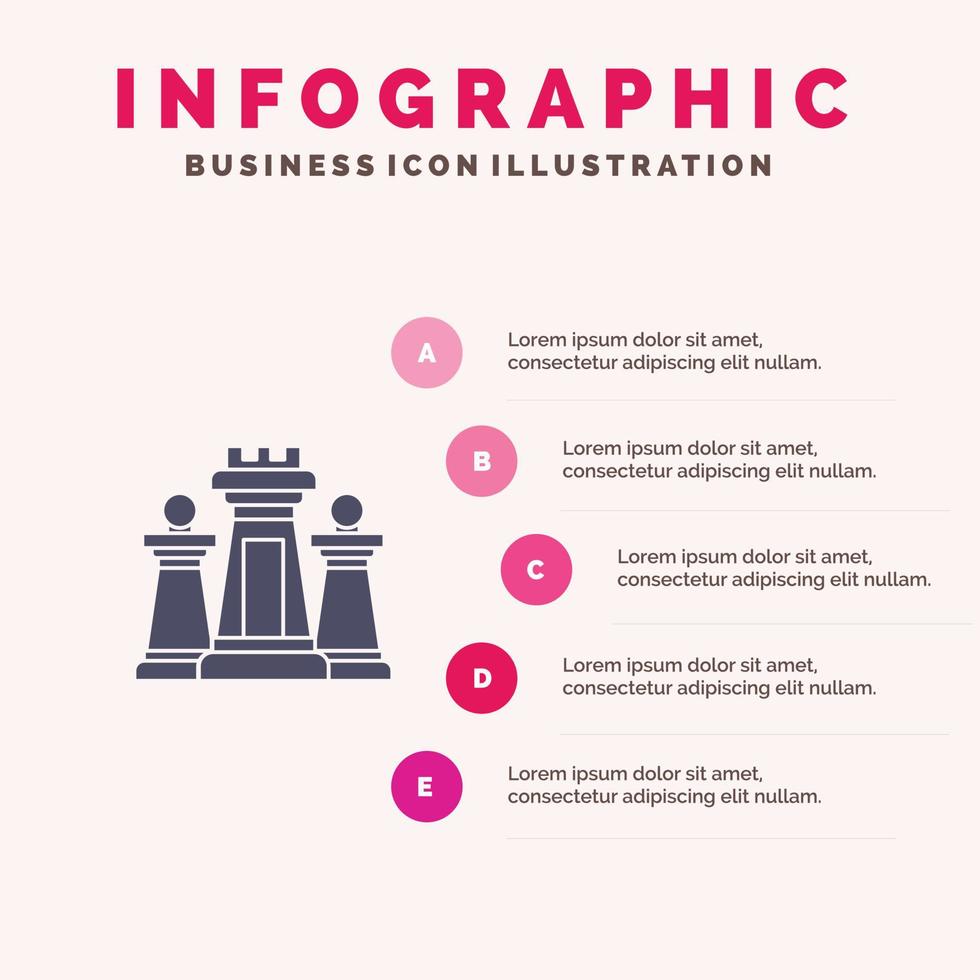 INFOGRAPHIC

BUSINESS ICON ILLUSTRATION

A

Lorem ipsum dolor sit amet, consectetur adipiscing elit nullam.

B

Lorem ipsum dolor sit amet, consectetur adipiscing elit nullam.

C

Lorem ipsum dolor sit amet, consectetur adipiscing elit nullam.

D

Lorem ipsum dolor sit amet, consectetur adipiscing elit nullam.

E

Lorem ipsum dolor sit amet, consectetur adipiscing elit nullam.