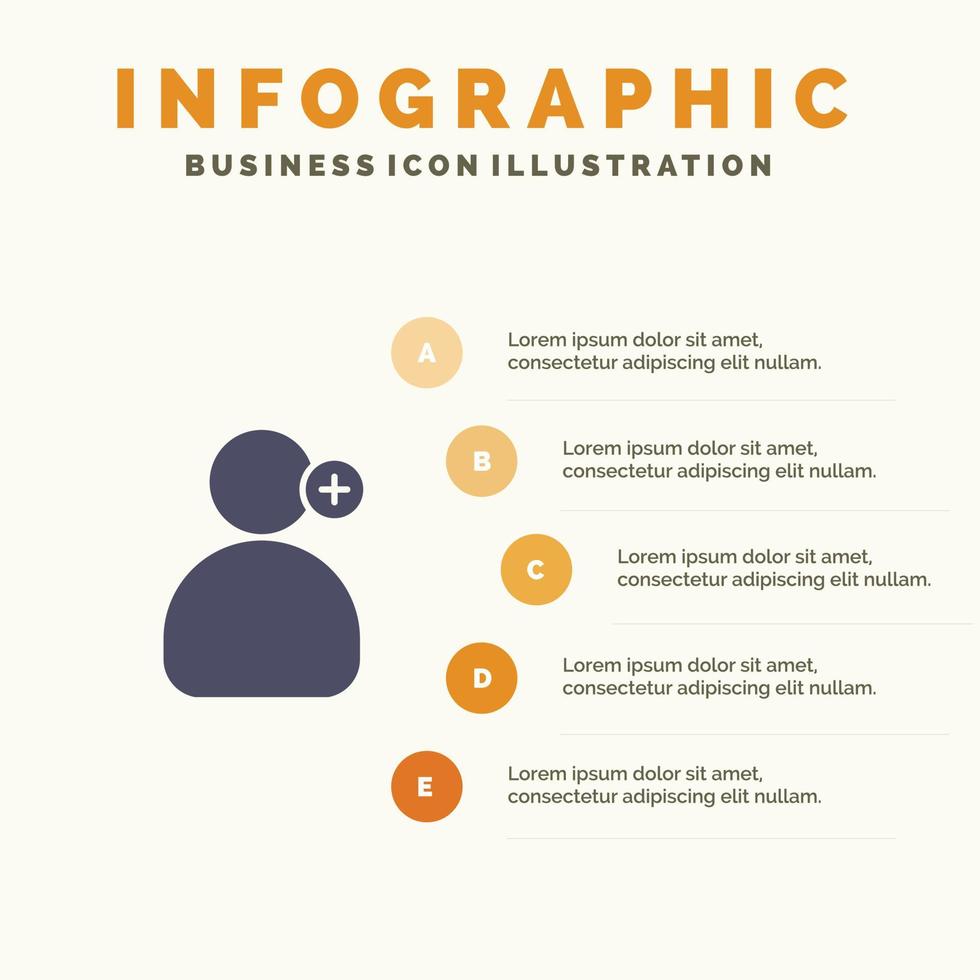 INFOGRAPHIC
BUSINESS ICON ILLUSTRATION

A
Lorem ipsum dolor sit amet, consectetur adipiscing elit nullam.

B
Lorem ipsum dolor sit amet, consectetur adipiscing elit nullam.

C
Lorem ipsum dolor sit amet, consectetur adipiscing elit nullam.

D
Lorem ipsum dolor sit amet, consectetur adipiscing elit nullam.

E
Lorem ipsum dolor sit amet, consectetur adipiscing elit nullam.