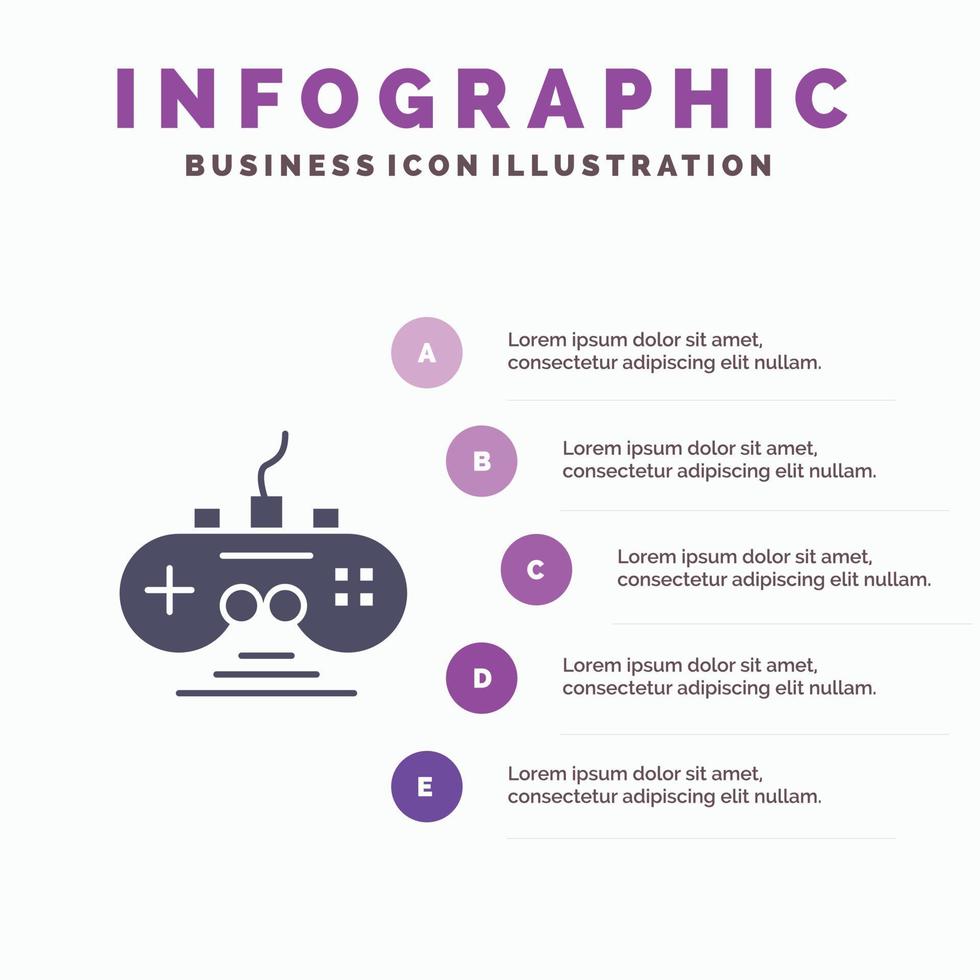 INFOGRAPHIC
BUSINESS ICON ILLUSTRATION

A
Lorem ipsum dolor sit amet, consectetur adipiscing elit nullam.

B
Lorem ipsum dolor sit amet, consectetur adipiscing elit nullam.

C
Lorem ipsum dolor sit amet, consectetur adipiscing elit nullam.

D
Lorem ipsum dolor sit amet, consectetur adipiscing elit nullam.

E
Lorem ipsum dolor sit amet, consectetur adipiscing elit nullam.