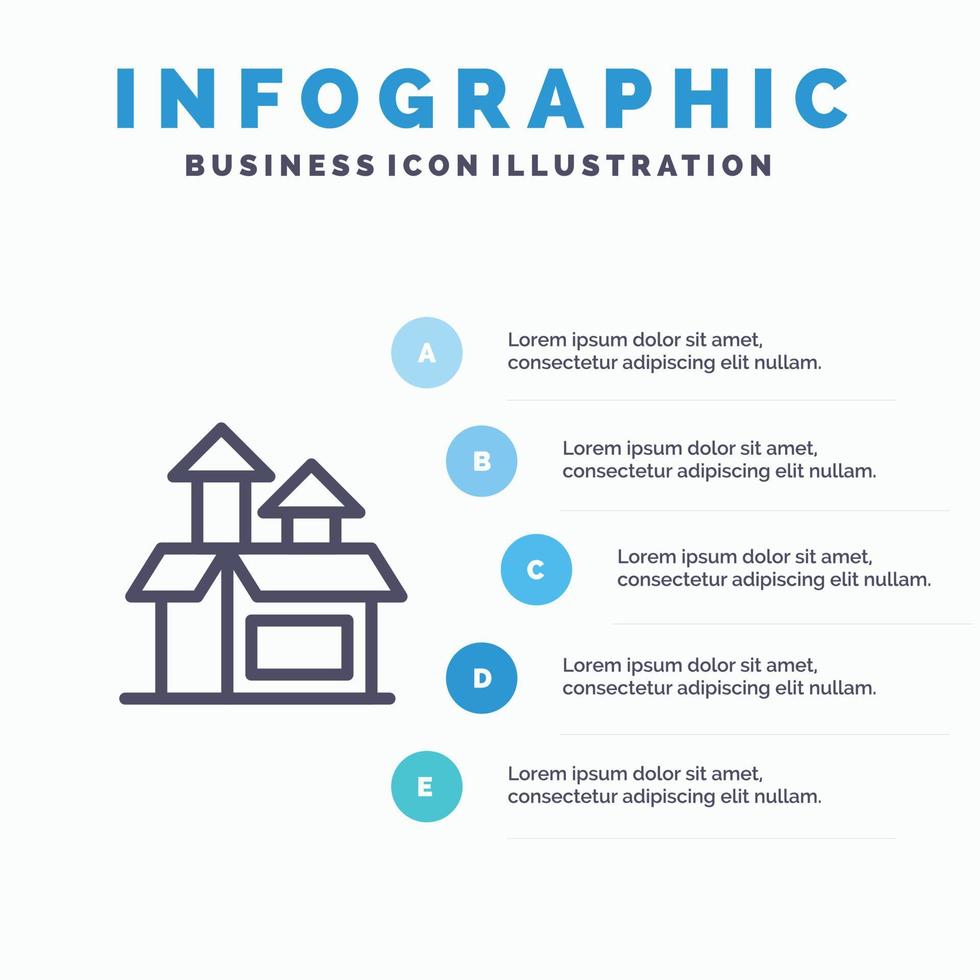 INFOGRAPHIC
BUSINESS ICON ILLUSTRATION

A
Lorem ipsum dolor sit amet, consectetur adipiscing elit nullam.

B
Lorem ipsum dolor sit amet, consectetur adipiscing elit nullam.

C
Lorem ipsum dolor sit amet, consectetur adipiscing elit nullam.

D
Lorem ipsum dolor sit amet, consectetur adipiscing elit nullam.

E
Lorem ipsum dolor sit amet, consectetur adipiscing elit nullam.