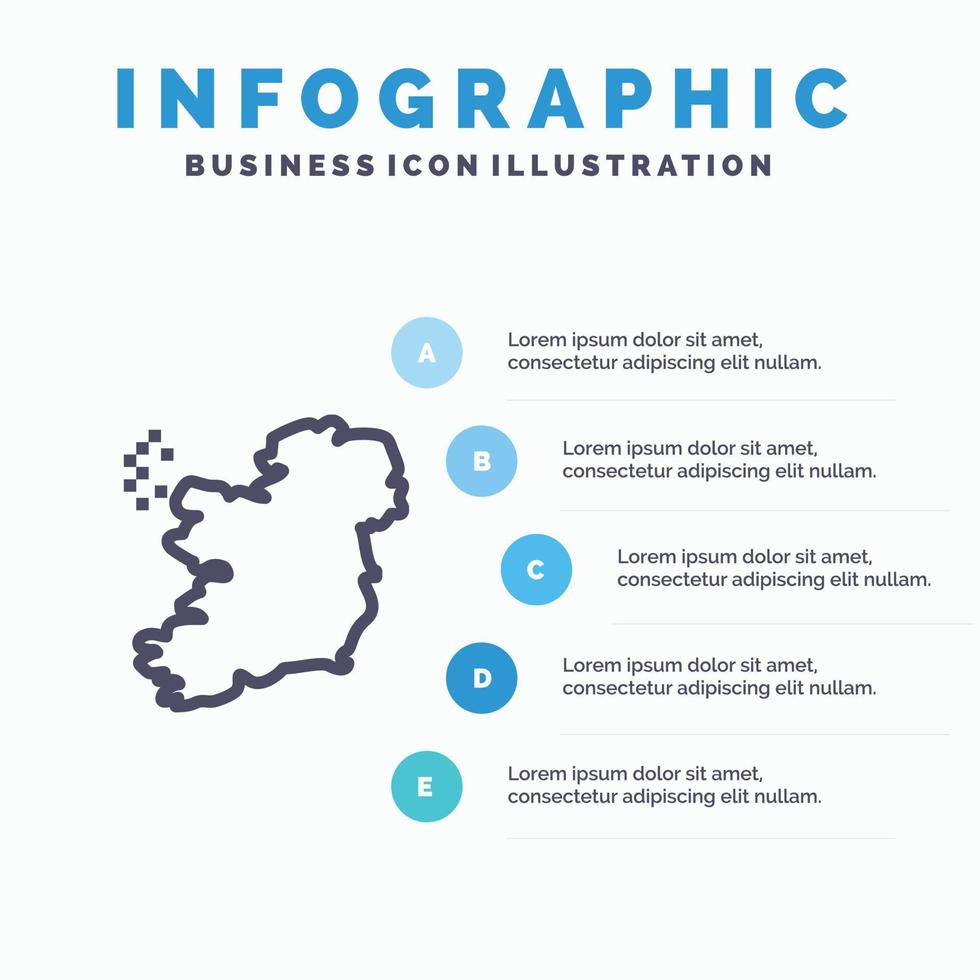 INFOGRAPHIC
BUSINESS ICON ILLUSTRATION

A
Lorem ipsum dolor sit amet, consectetur adipiscing elit nullam.

B
Lorem ipsum dolor sit amet, consectetur adipiscing elit nullam.

C
Lorem ipsum dolor sit amet, consectetur adipiscing elit nullam.

D
Lorem ipsum dolor sit amet, consectetur adipiscing elit nullam.

E
Lorem ipsum dolor sit amet, consectetur adipiscing elit nullam.