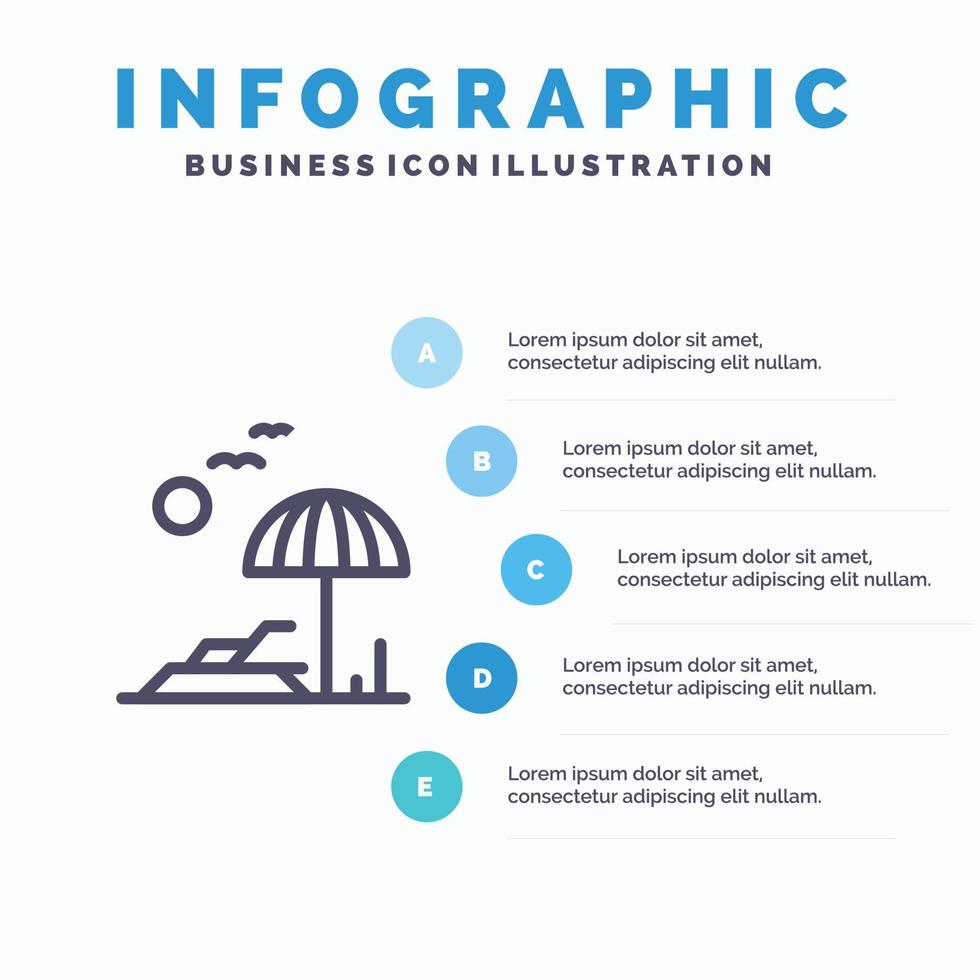 INFOGRAPHIC
BUSINESS ICON ILLUSTRATION

A
Lorem ipsum dolor sit amet, consectetur adipiscing elit nullam.

B
Lorem ipsum dolor sit amet, consectetur adipiscing elit nullam.

C
Lorem ipsum dolor sit amet, consectetur adipiscing elit nullam.

D
Lorem ipsum dolor sit amet, consectetur adipiscing elit nullam.

E
Lorem ipsum dolor sit amet, consectetur adipiscing elit nullam.