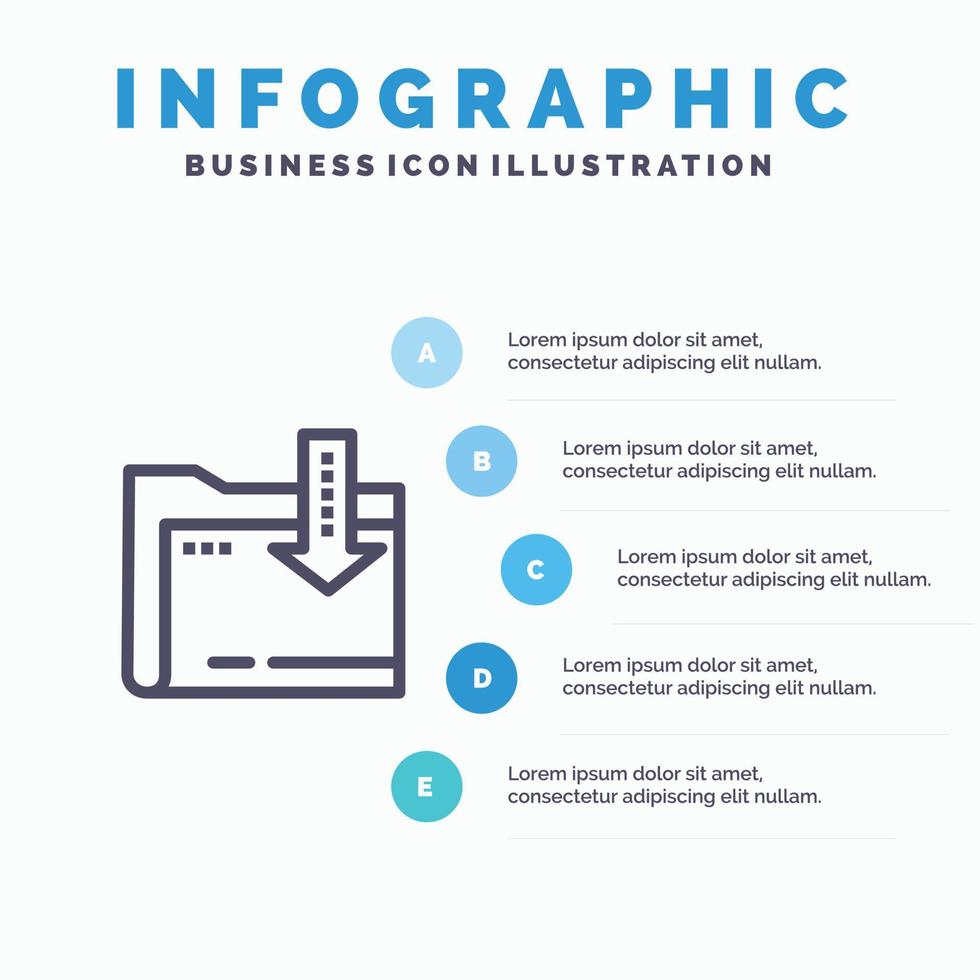 INFOGRAPHIC
BUSINESS ICON ILLUSTRATION

A
Lorem ipsum dolor sit amet, consectetur adipiscing elit nullam.

B
Lorem ipsum dolor sit amet, consectetur adipiscing elit nullam.

C
Lorem ipsum dolor sit amet, consectetur adipiscing elit nullam.

D
Lorem ipsum dolor sit amet, consectetur adipiscing elit nullam.

E
Lorem ipsum dolor sit amet, consectetur adipiscing elit nullam.