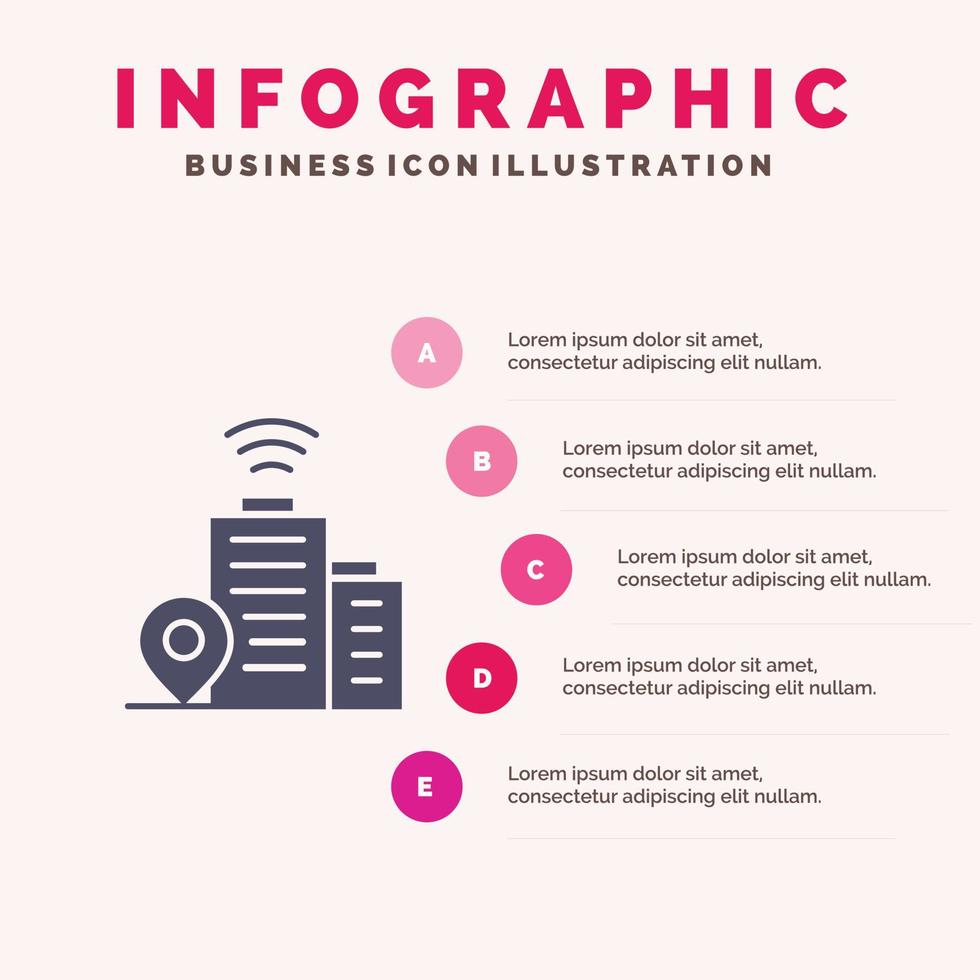 INFOGRAPHIC
BUSINESS ICON ILLUSTRATION

A
Lorem ipsum dolor sit amet, consectetur adipiscing elit nullam.

B
Lorem ipsum dolor sit amet, consectetur adipiscing elit nullam.

C
Lorem ipsum dolor sit amet, consectetur adipiscing elit nullam.

D
Lorem ipsum dolor sit amet, consectetur adipiscing elit nullam.

E
Lorem ipsum dolor sit amet, consectetur adipiscing elit nullam.