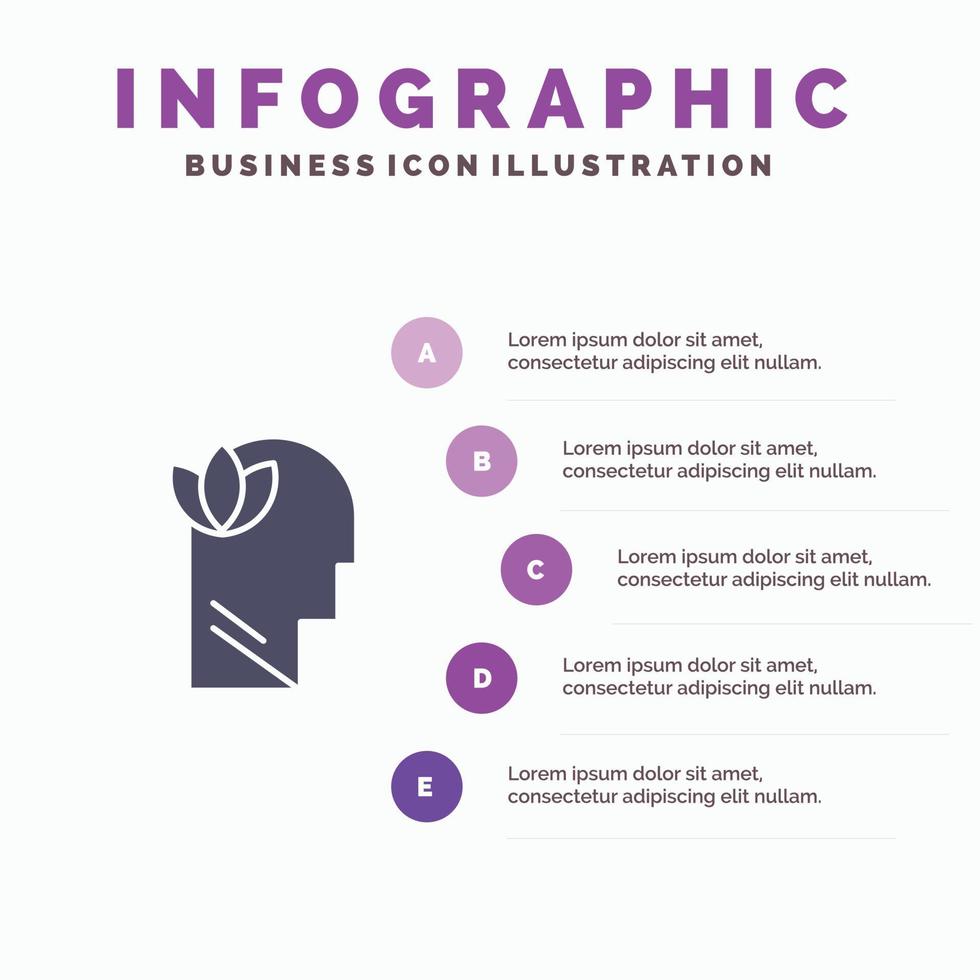 INFOGRAPHIC
BUSINESS ICON ILLUSTRATION

A
Lorem ipsum dolor sit amet, consectetur adipiscing elit nullam.

B
Lorem ipsum dolor sit amet, consectetur adipiscing elit nullam.

C
Lorem ipsum dolor sit amet, consectetur adipiscing elit nullam.

D
Lorem ipsum dolor sit amet, consectetur adipiscing elit nullam.

E
Lorem ipsum dolor sit amet, consectetur adipiscing elit nullam.