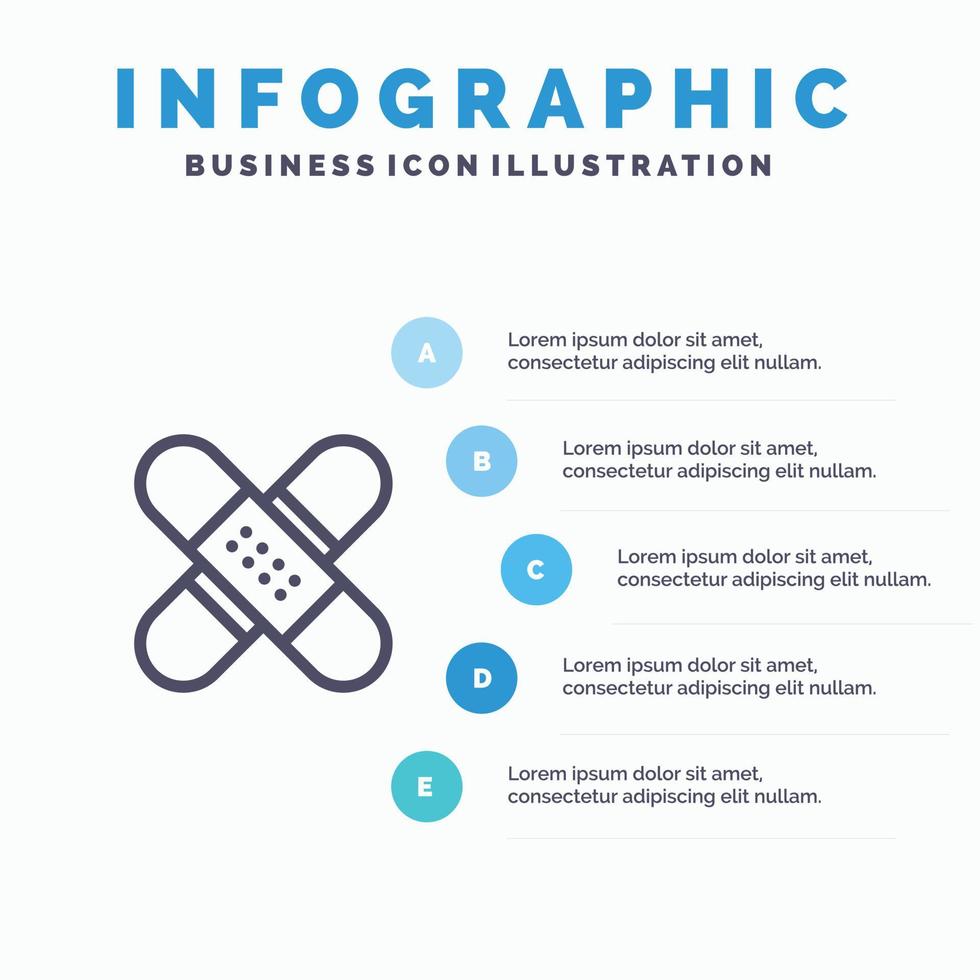 INFOGRAPHIC
BUSINESS ICON ILLUSTRATION

A
Lorem ipsum dolor sit amet, consectetur adipiscing elit nullam.

B
Lorem ipsum dolor sit amet, consectetur adipiscing elit nullam.

C
Lorem ipsum dolor sit amet, consectetur adipiscing elit nullam.

D
Lorem ipsum dolor sit amet, consectetur adipiscing elit nullam.

E
Lorem ipsum dolor sit amet, consectetur adipiscing elit nullam.