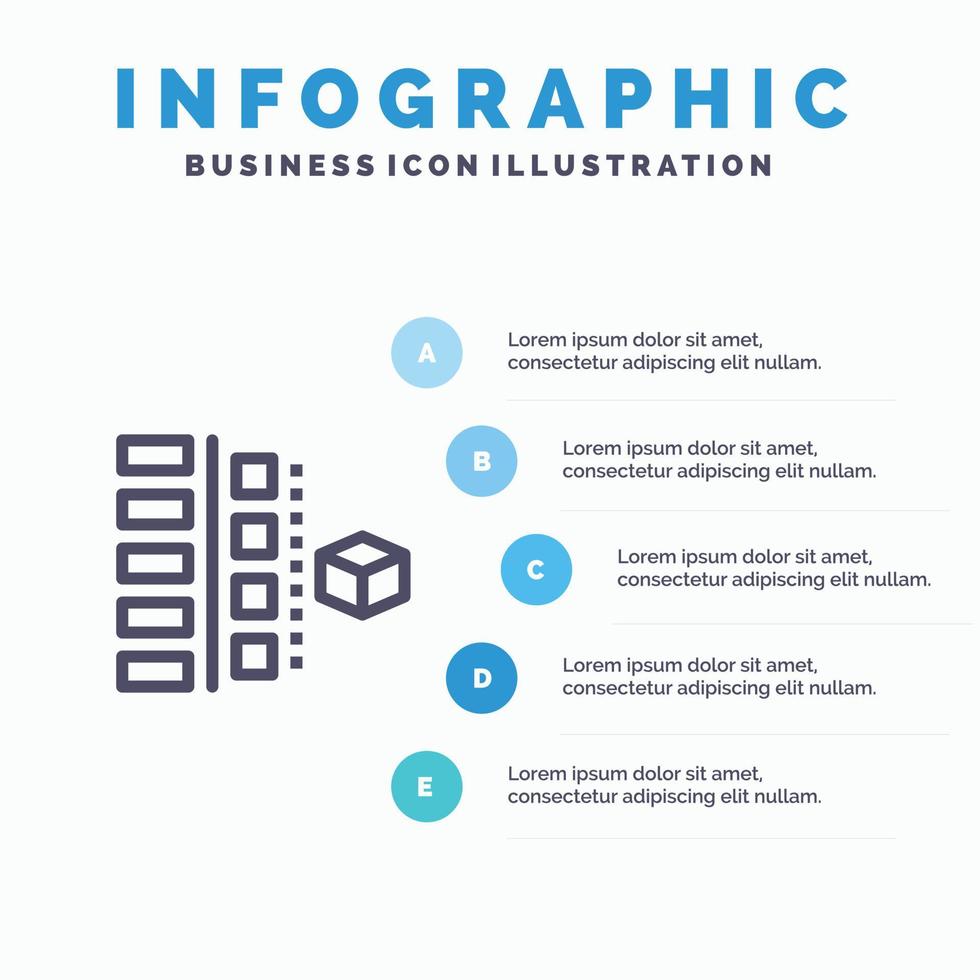 INFOGRAPHIC
BUSINESS ICON ILLUSTRATION

A
Lorem ipsum dolor sit amet, consectetur adipiscing elit nullam.

B
Lorem ipsum dolor sit amet, consectetur adipiscing elit nullam.

C
Lorem ipsum dolor sit amet, consectetur adipiscing elit nullam.

D
Lorem ipsum dolor sit amet, consectetur adipiscing elit nullam.

E
Lorem ipsum dolor sit amet, consectetur adipiscing elit nullam.