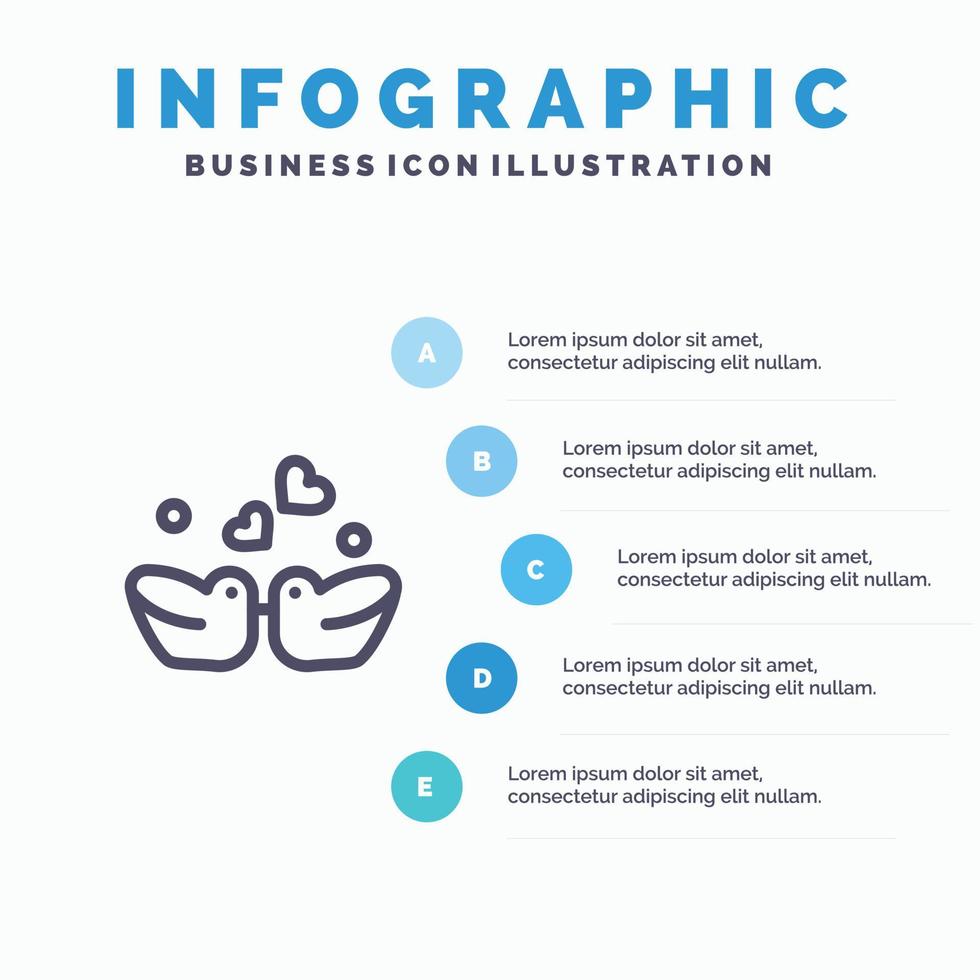 INFOGRAPHIC
BUSINESS ICON ILLUSTRATION

A
Lorem ipsum dolor sit amet, consectetur adipiscing elit nullam.

B
Lorem ipsum dolor sit amet, consectetur adipiscing elit nullam.

C
Lorem ipsum dolor sit amet, consectetur adipiscing elit nullam.

D
Lorem ipsum dolor sit amet, consectetur adipiscing elit nullam.

E
Lorem ipsum dolor sit amet, consectetur adipiscing elit nullam.