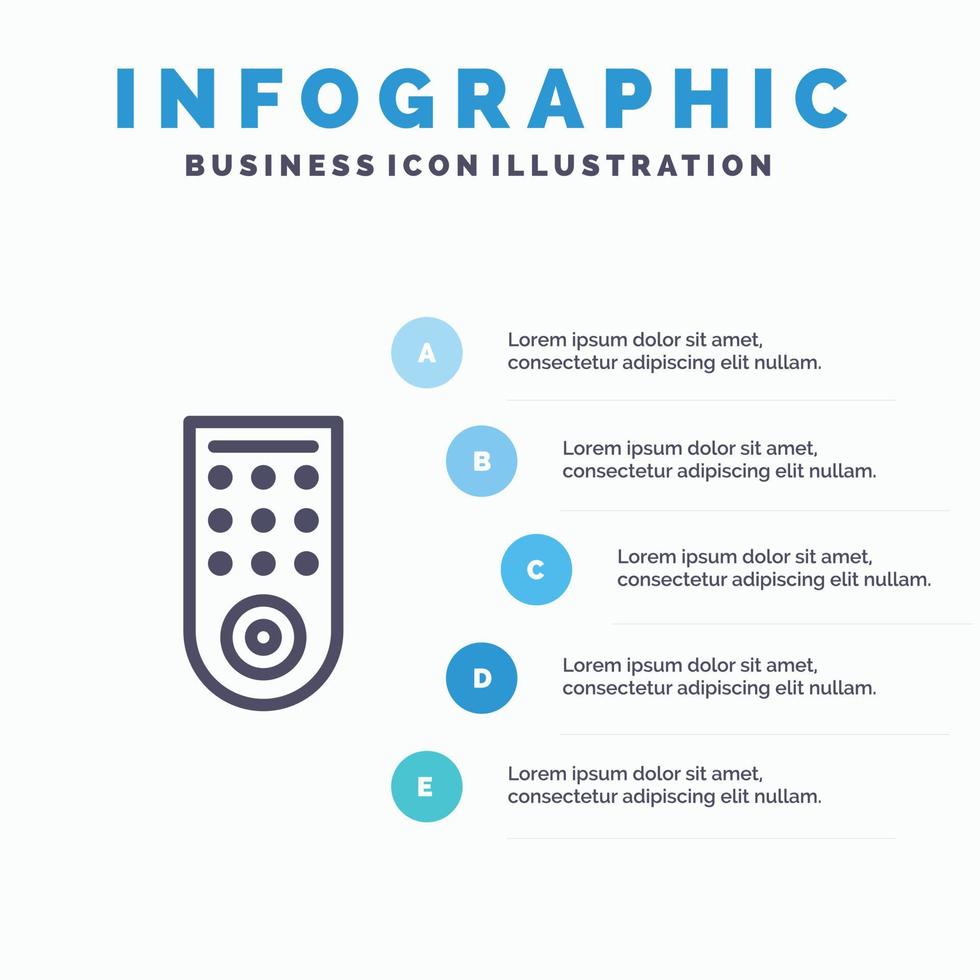 INFOGRAPHIC
BUSINESS ICON ILLUSTRATION

A
Lorem ipsum dolor sit amet, consectetur adipiscing elit nullam.

B
Lorem ipsum dolor sit amet, consectetur adipiscing elit nullam.

C
Lorem ipsum dolor sit amet, consectetur adipiscing elit nullam.

D
Lorem ipsum dolor sit amet, consectetur adipiscing elit nullam.

E
Lorem ipsum dolor sit amet, consectetur adipiscing elit nullam.