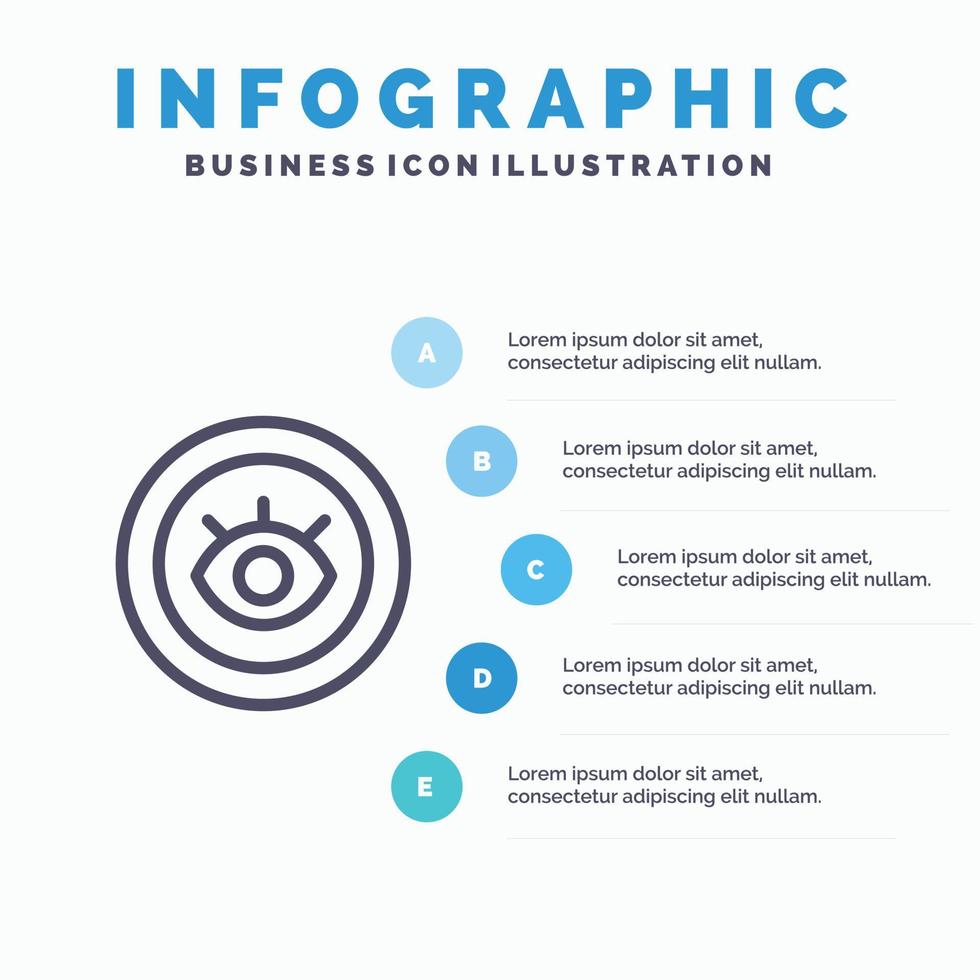 INFOGRAPHIC
BUSINESS ICON ILLUSTRATION

A
Lorem ipsum dolor sit amet, consectetur adipiscing elit nullam.

B
Lorem ipsum dolor sit amet, consectetur adipiscing elit nullam.

C
Lorem ipsum dolor sit amet, consectetur adipiscing elit nullam.

D
Lorem ipsum dolor sit amet, consectetur adipiscing elit nullam.

E
Lorem ipsum dolor sit amet, consectetur adipiscing elit nullam.