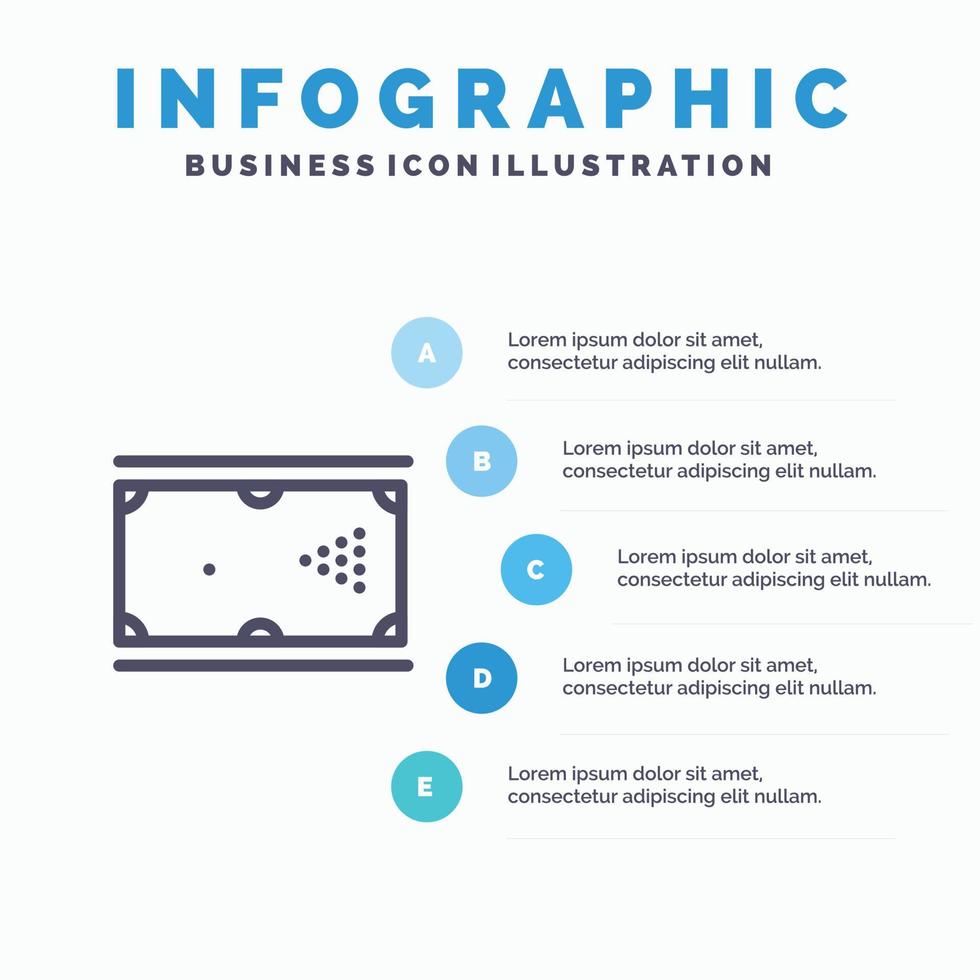 INFOGRAPHIC
BUSINESS ICON ILLUSTRATION

A
Lorem ipsum dolor sit amet, consectetur adipiscing elit nullam.

B
Lorem ipsum dolor sit amet, consectetur adipiscing elit nullam.

C
Lorem ipsum dolor sit amet, consectetur adipiscing elit nullam.

D
Lorem ipsum dolor sit amet, consectetur adipiscing elit nullam.

E
Lorem ipsum dolor sit amet, consectetur adipiscing elit nullam.