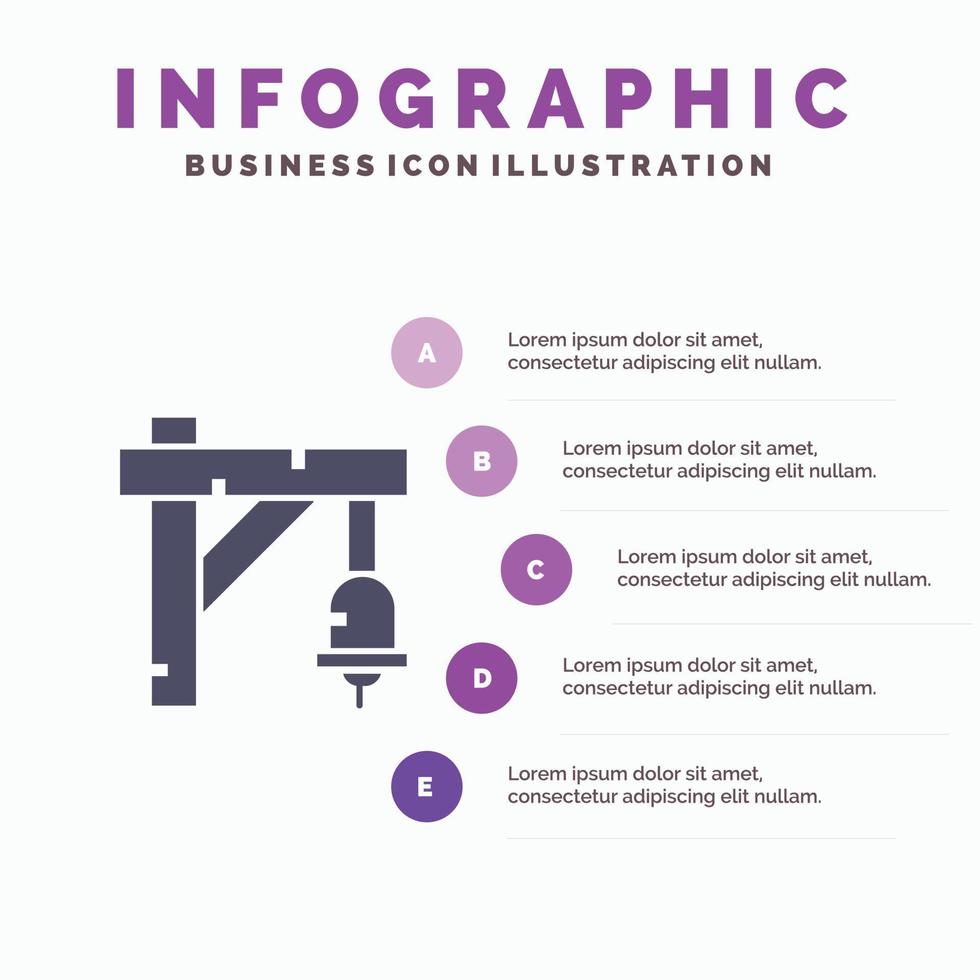 INFOGRAPHIC
BUSINESS ICON ILLUSTRATION

A
Lorem ipsum dolor sit amet, consectetur adipiscing elit nullam.

B
Lorem ipsum dolor sit amet, consectetur adipiscing elit nullam.

C
Lorem ipsum dolor sit amet, consectetur adipiscing elit nullam.

D
Lorem ipsum dolor sit amet, consectetur adipiscing elit nullam.

E
Lorem ipsum dolor sit amet, consectetur adipiscing elit nullam.