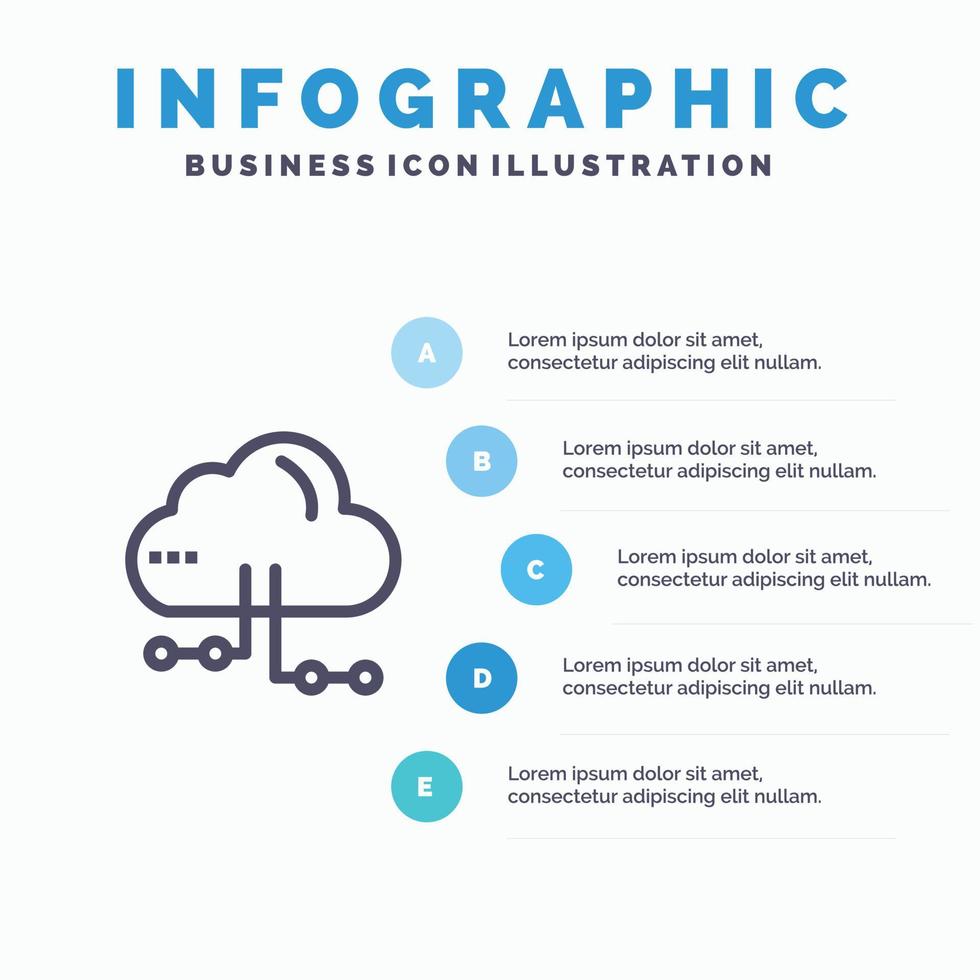 INFOGRAPHIC
BUSINESS ICON ILLUSTRATION

A
Lorem ipsum dolor sit amet, consectetur adipiscing elit nullam.

B
Lorem ipsum dolor sit amet, consectetur adipiscing elit nullam.

C
Lorem ipsum dolor sit amet, consectetur adipiscing elit nullam.

D
Lorem ipsum dolor sit amet, consectetur adipiscing elit nullam.

E
Lorem ipsum dolor sit amet, consectetur adipiscing elit nullam.