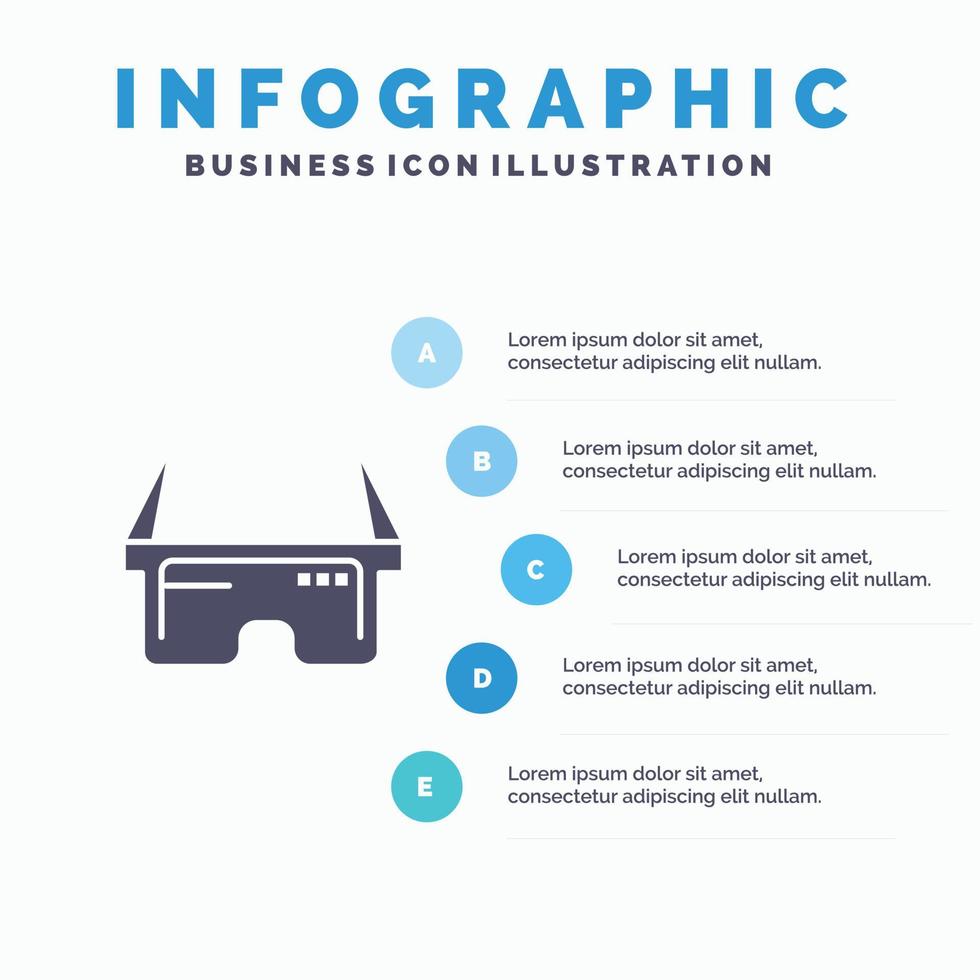 INFOGRAPHIC

BUSINESS ICON ILLUSTRATION

A

Lorem ipsum dolor sit amet, consectetur adipiscing elit nullam.

B

Lorem ipsum dolor sit amet, consectetur adipiscing elit nullam.

C

Lorem ipsum dolor sit amet, consectetur adipiscing elit nullam.

D

Lorem ipsum dolor sit amet, consectetur adipiscing elit nullam.

E

Lorem ipsum dolor sit amet, consectetur adipiscing elit nullam.