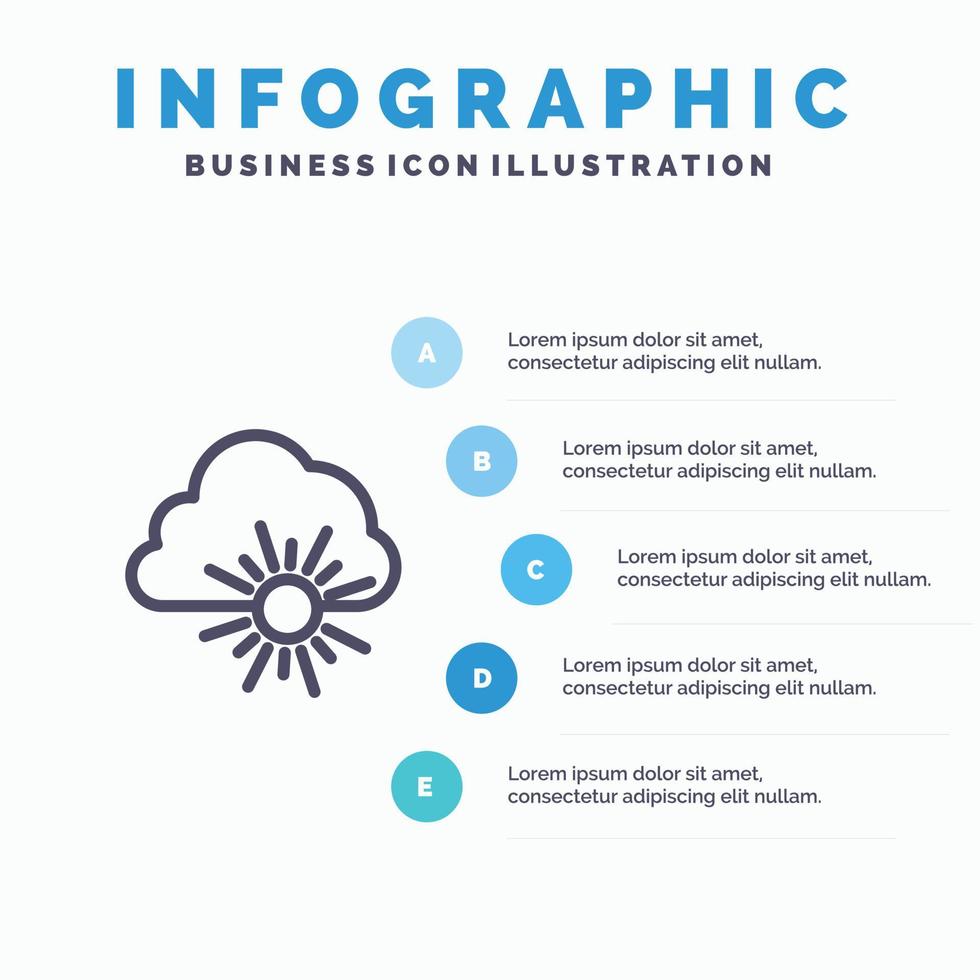 INFOGRAPHIC
BUSINESS ICON ILLUSTRATION

A
Lorem ipsum dolor sit amet, consectetur adipiscing elit nullam.

B
Lorem ipsum dolor sit amet, consectetur adipiscing elit nullam.

C
Lorem ipsum dolor sit amet, consectetur adipiscing elit nullam.

D
Lorem ipsum dolor sit amet, consectetur adipiscing elit nullam.

E
Lorem ipsum dolor sit amet, consectetur adipiscing elit nullam.