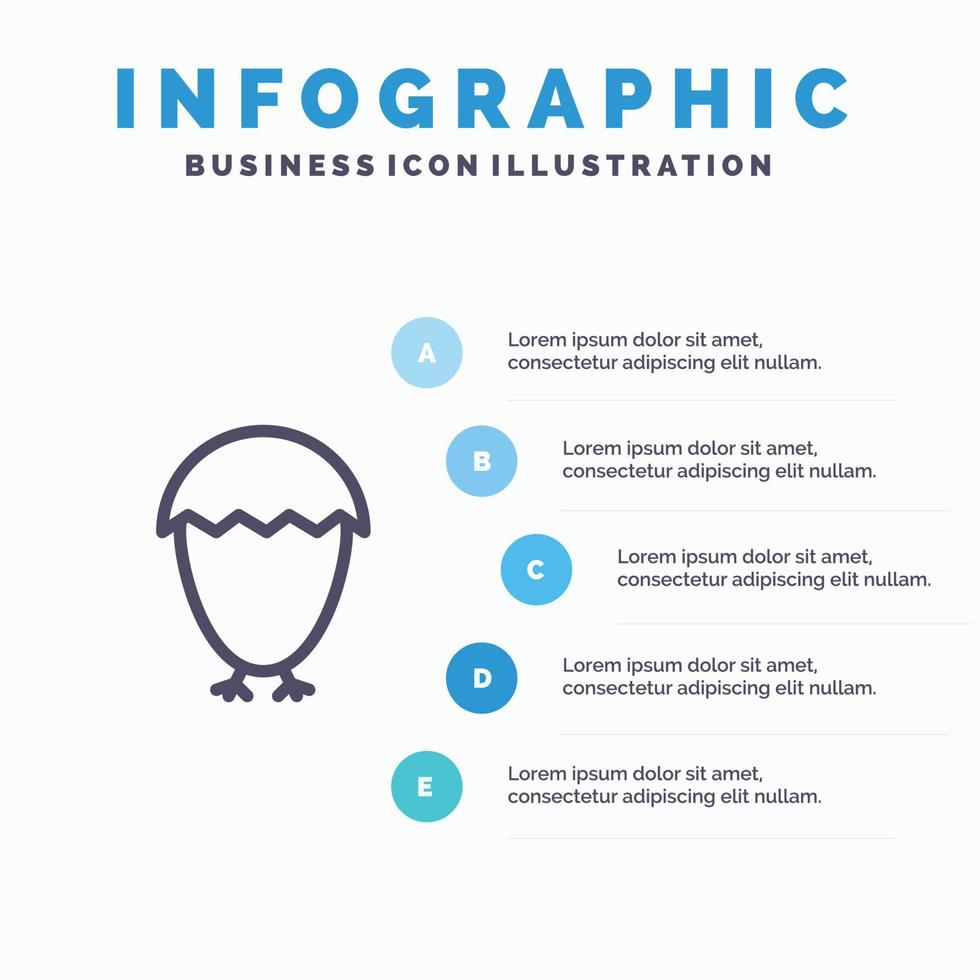 INFOGRAPHIC
BUSINESS ICON ILLUSTRATION

A
Lorem ipsum dolor sit amet, consectetur adipiscing elit nullam.

B
Lorem ipsum dolor sit amet, consectetur adipiscing elit nullam.

C
Lorem ipsum dolor sit amet, consectetur adipiscing elit nullam.

D
Lorem ipsum dolor sit amet, consectetur adipiscing elit nullam.

E
Lorem ipsum dolor sit amet, consectetur adipiscing elit nullam.