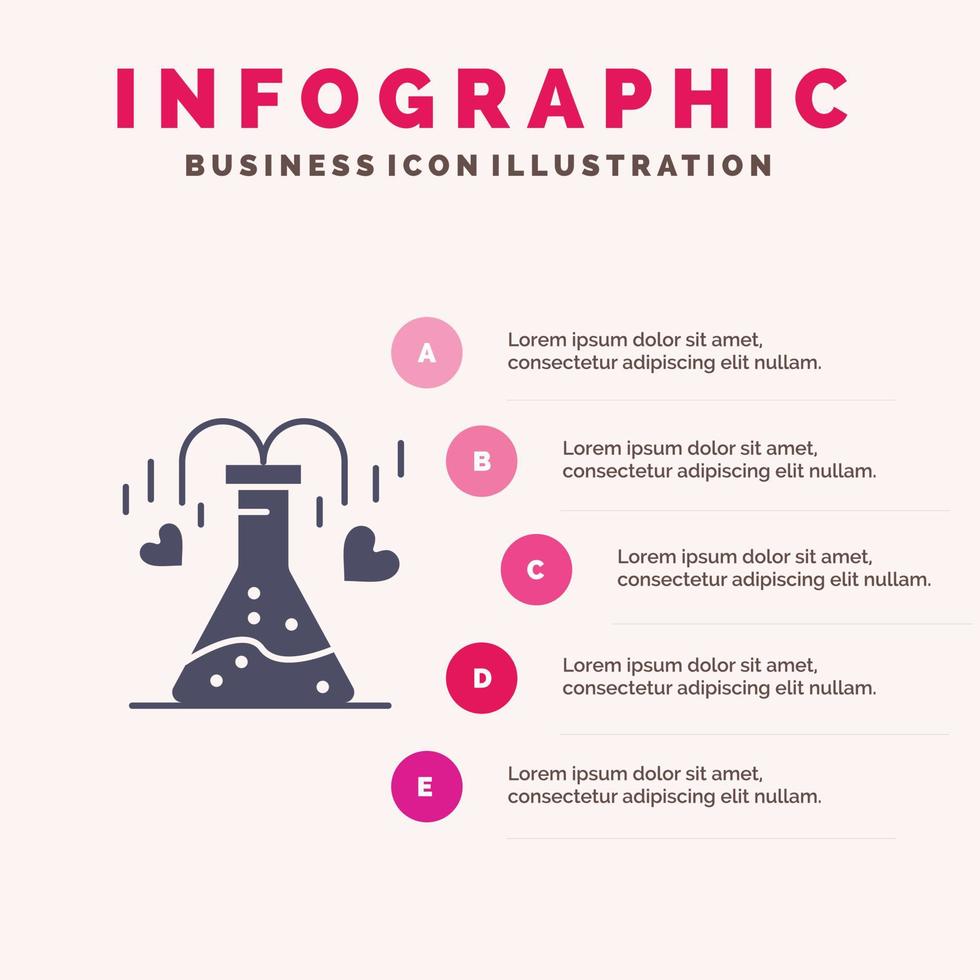 INFOGRAPHIC
BUSINESS ICON ILLUSTRATION

A
Lorem ipsum dolor sit amet, consectetur adipiscing elit nullam.

B
Lorem ipsum dolor sit amet, consectetur adipiscing elit nullam.

C
Lorem ipsum dolor sit amet, consectetur adipiscing elit nullam.

D
Lorem ipsum dolor sit amet, consectetur adipiscing elit nullam.

E
Lorem ipsum dolor sit amet, consectetur adipiscing elit nullam.