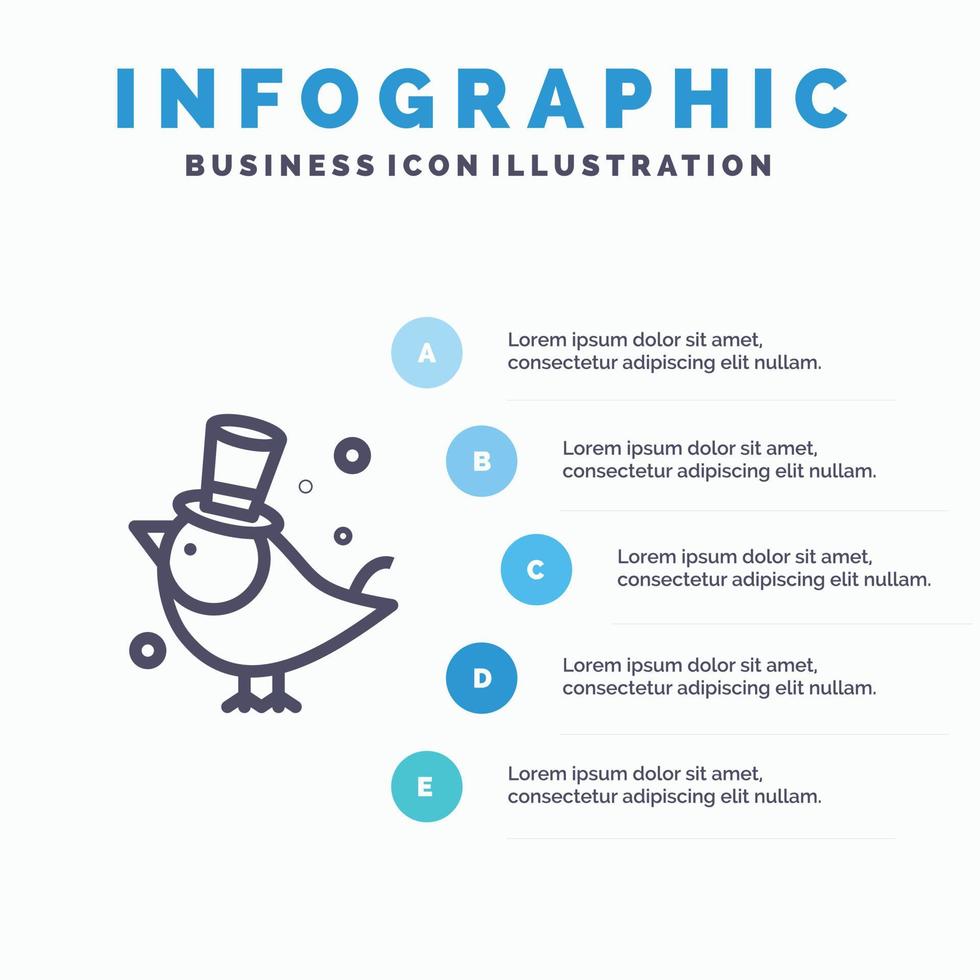 INFOGRAPHIC
BUSINESS ICON ILLUSTRATION

A
Lorem ipsum dolor sit amet, consectetur adipiscing elit nullam.

B
Lorem ipsum dolor sit amet, consectetur adipiscing elit nullam.

C
Lorem ipsum dolor sit amet, consectetur adipiscing elit nullam.

D
Lorem ipsum dolor sit amet, consectetur adipiscing elit nullam.

E
Lorem ipsum dolor sit amet, consectetur adipiscing elit nullam.