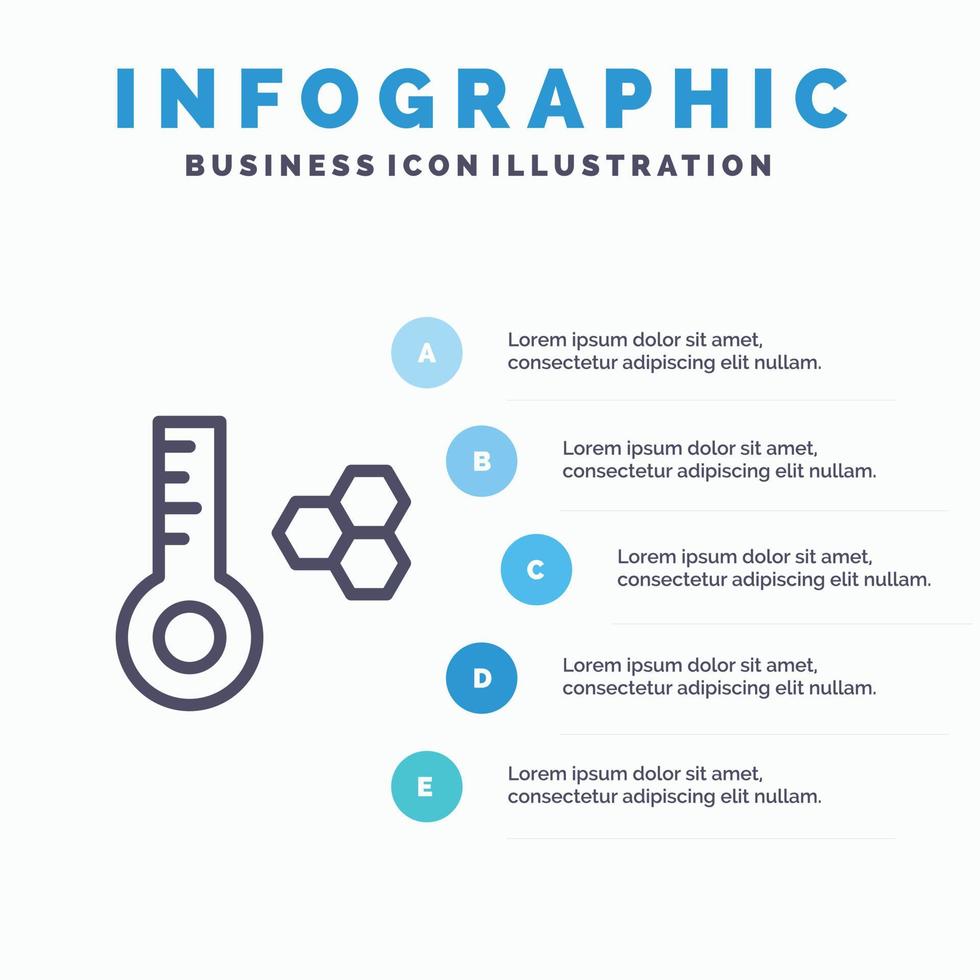 INFOGRAPHIC
BUSINESS ICON ILLUSTRATION

A
Lorem ipsum dolor sit amet, consectetur adipiscing elit nullam.

B
Lorem ipsum dolor sit amet, consectetur adipiscing elit nullam.

C
Lorem ipsum dolor sit amet, consectetur adipiscing elit nullam.

D
Lorem ipsum dolor sit amet, consectetur adipiscing elit nullam.

E
Lorem ipsum dolor sit amet, consectetur adipiscing elit nullam.