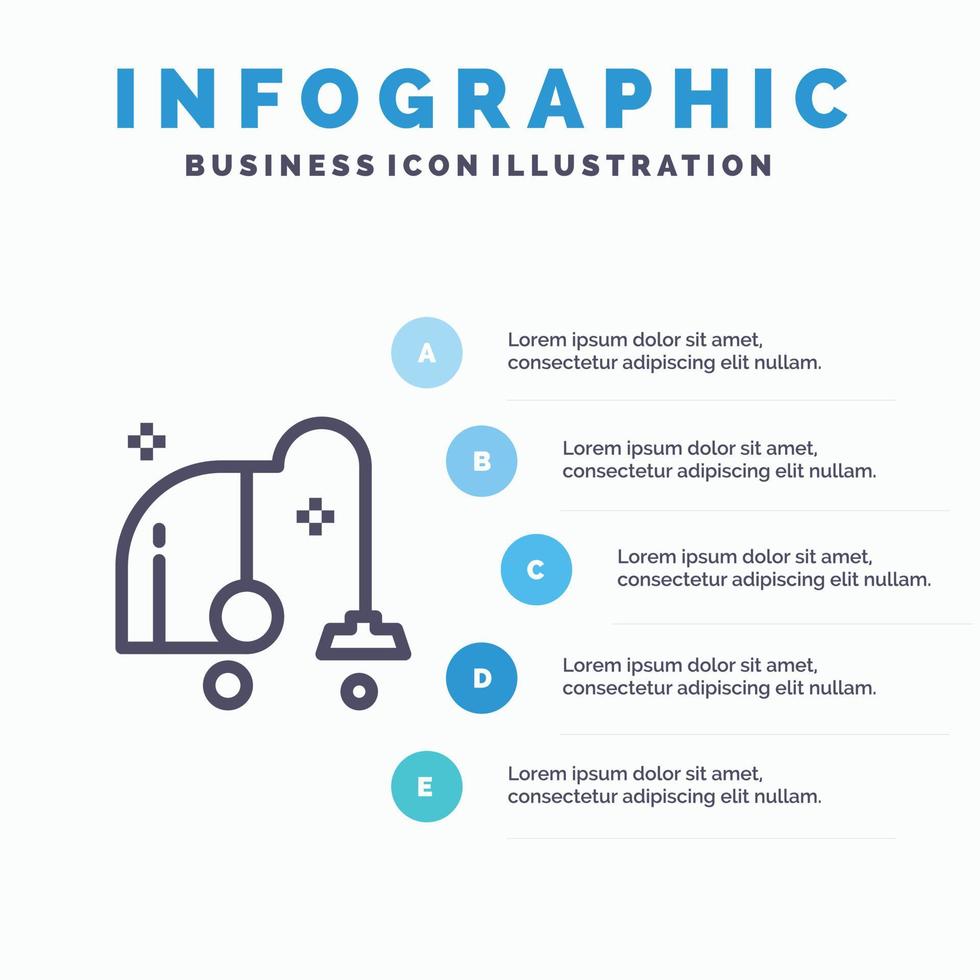 INFOGRAPHIC
BUSINESS ICON ILLUSTRATION

A
Lorem ipsum dolor sit amet, consectetur adipiscing elit nullam.

B
Lorem ipsum dolor sit amet, consectetur adipiscing elit nullam.

C
Lorem ipsum dolor sit amet, consectetur adipiscing elit nullam.

D
Lorem ipsum dolor sit amet, consectetur adipiscing elit nullam.

E
Lorem ipsum dolor sit amet, consectetur adipiscing elit nullam.