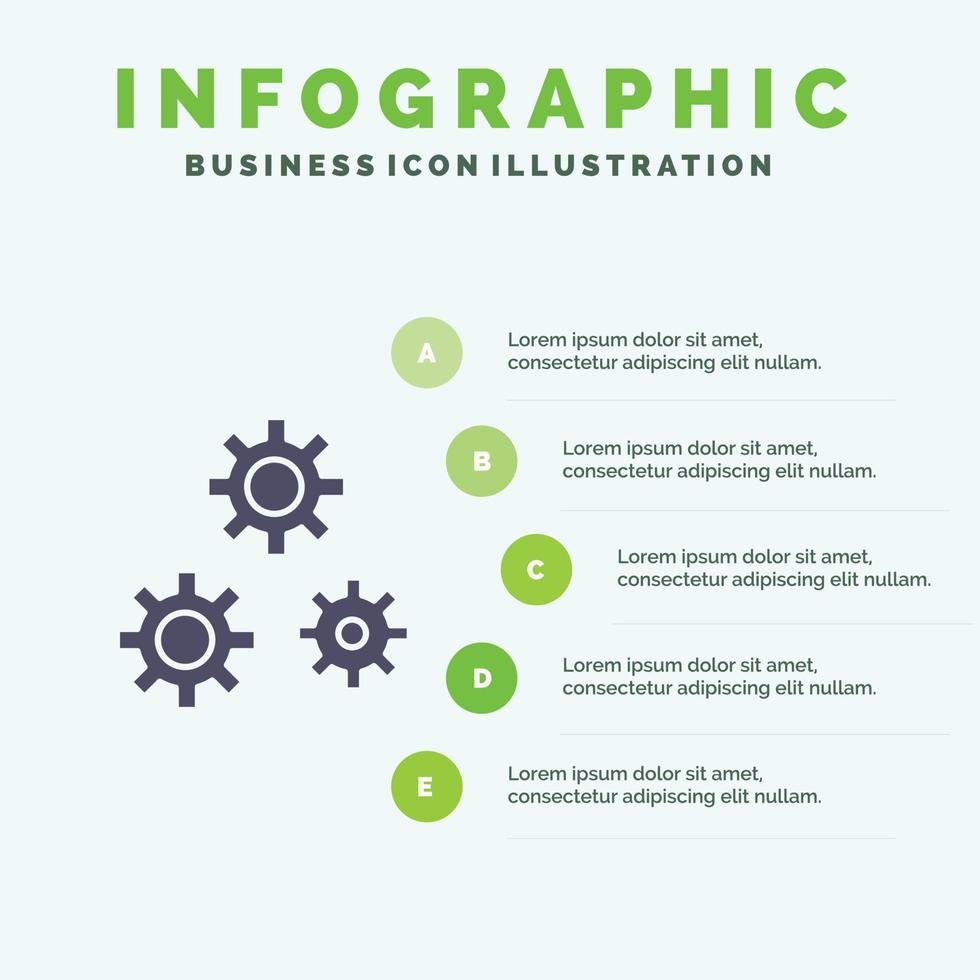 INFOGRAPHIC
BUSINESS ICON ILLUSTRATION

A
Lorem ipsum dolor sit amet, consectetur adipiscing elit nullam.

B
Lorem ipsum dolor sit amet, consectetur adipiscing elit nullam.

C
Lorem ipsum dolor sit amet, consectetur adipiscing elit nullam.

D
Lorem ipsum dolor sit amet, consectetur adipiscing elit nullam.

E
Lorem ipsum dolor sit amet, consectetur adipiscing elit nullam.