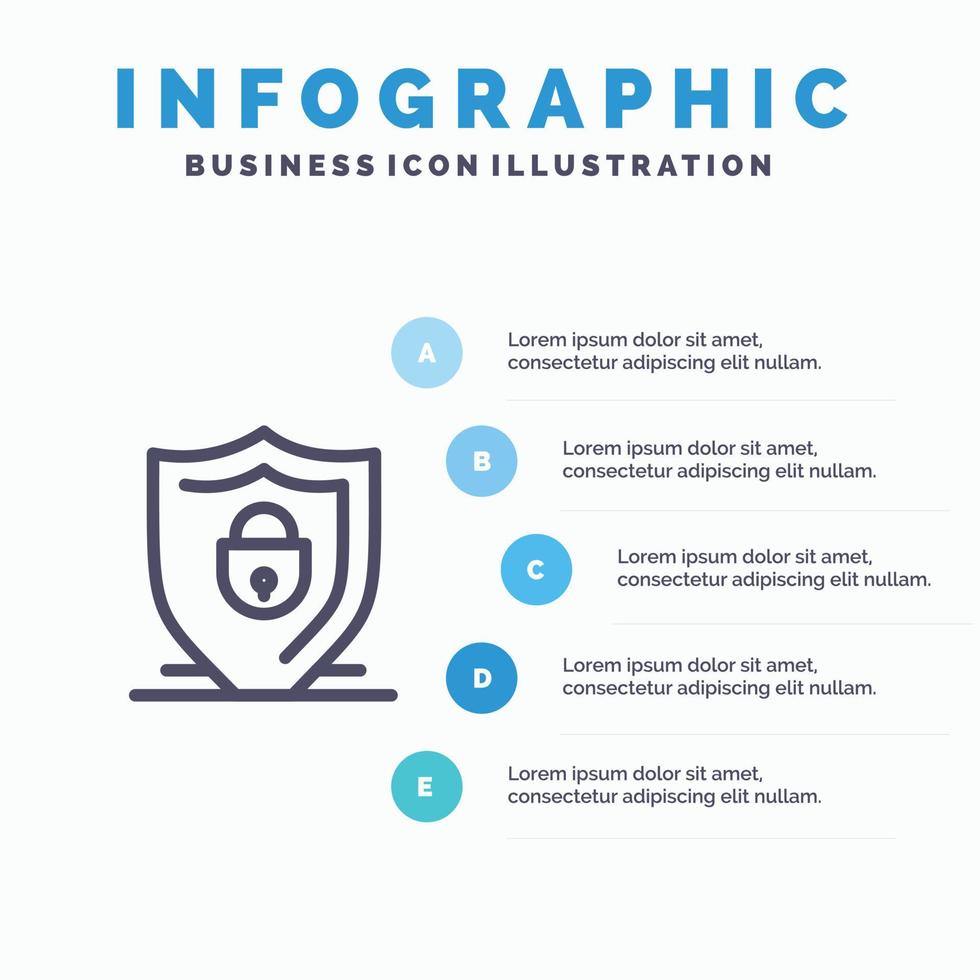 INFOGRAPHIC
BUSINESS ICON ILLUSTRATION

A
Lorem ipsum dolor sit amet, consectetur adipiscing elit nullam.

B
Lorem ipsum dolor sit amet, consectetur adipiscing elit nullam.

C
Lorem ipsum dolor sit amet, consectetur adipiscing elit nullam.

D
Lorem ipsum dolor sit amet, consectetur adipiscing elit nullam.

E
Lorem ipsum dolor sit amet, consectetur adipiscing elit nullam.