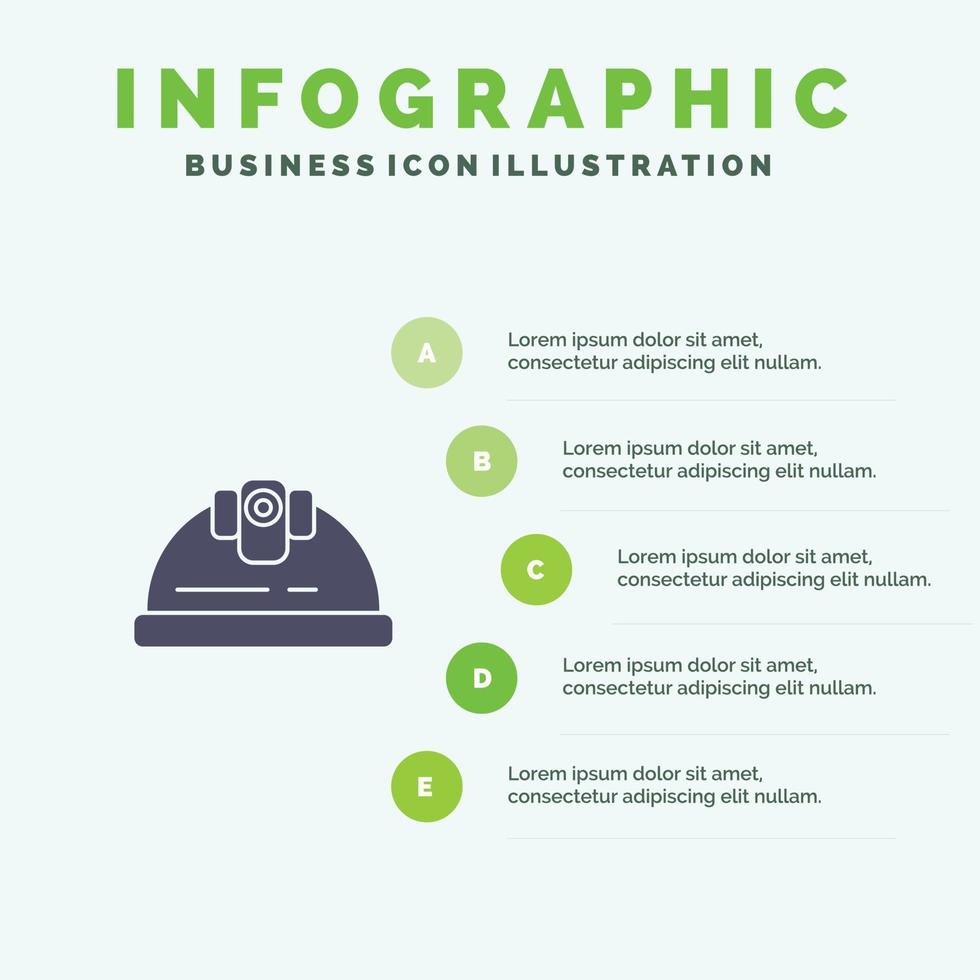 INFOGRAPHIC

BUSINESS ICON ILLUSTRATION

A

Lorem ipsum dolor sit amet, consectetur adipiscing elit nullam.

B

Lorem ipsum dolor sit amet, consectetur adipiscing elit nullam.

C

Lorem ipsum dolor sit amet, consectetur adipiscing elit nullam.

D

Lorem ipsum dolor sit amet, consectetur adipiscing elit nullam.

E

Lorem ipsum dolor sit amet, consectetur adipiscing elit nullam.