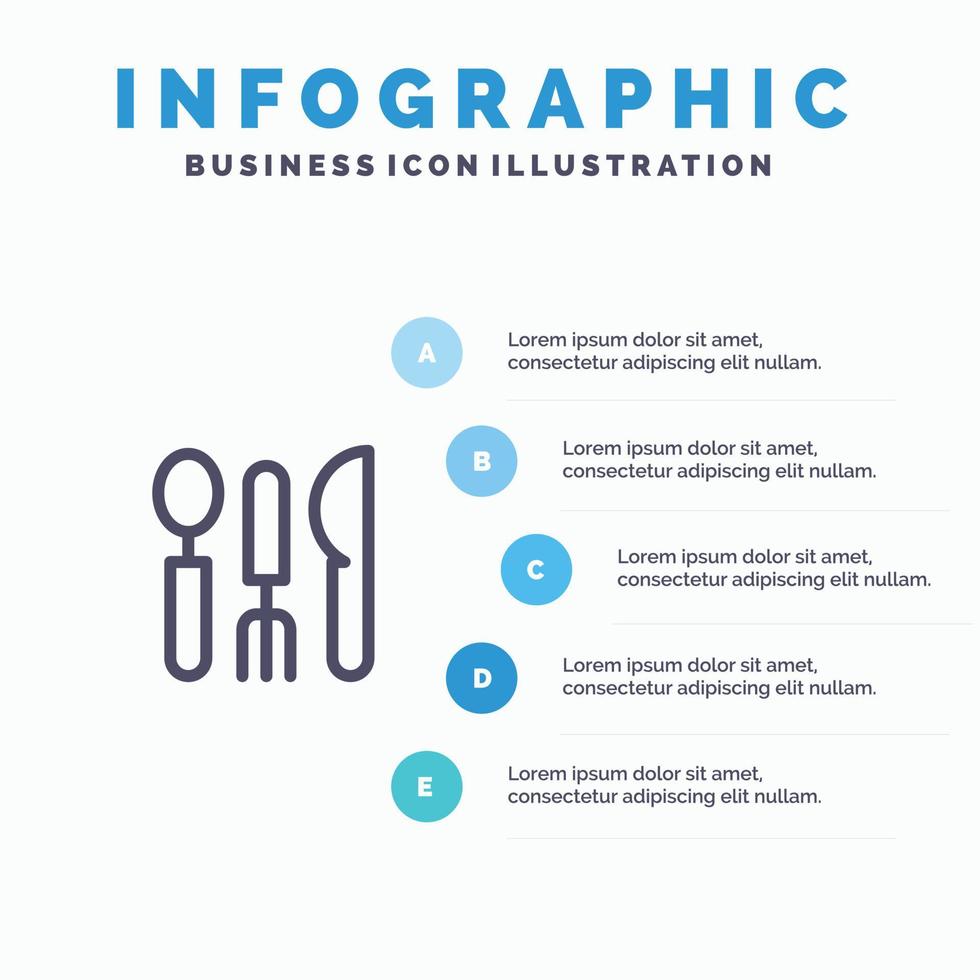 INFOGRAPHIC
BUSINESS ICON ILLUSTRATION

A
Lorem ipsum dolor sit amet, consectetur adipiscing elit nullam.

B
Lorem ipsum dolor sit amet, consectetur adipiscing elit nullam.

C
Lorem ipsum dolor sit amet, consectetur adipiscing elit nullam.

D
Lorem ipsum dolor sit amet, consectetur adipiscing elit nullam.

E
Lorem ipsum dolor sit amet, consectetur adipiscing elit nullam.