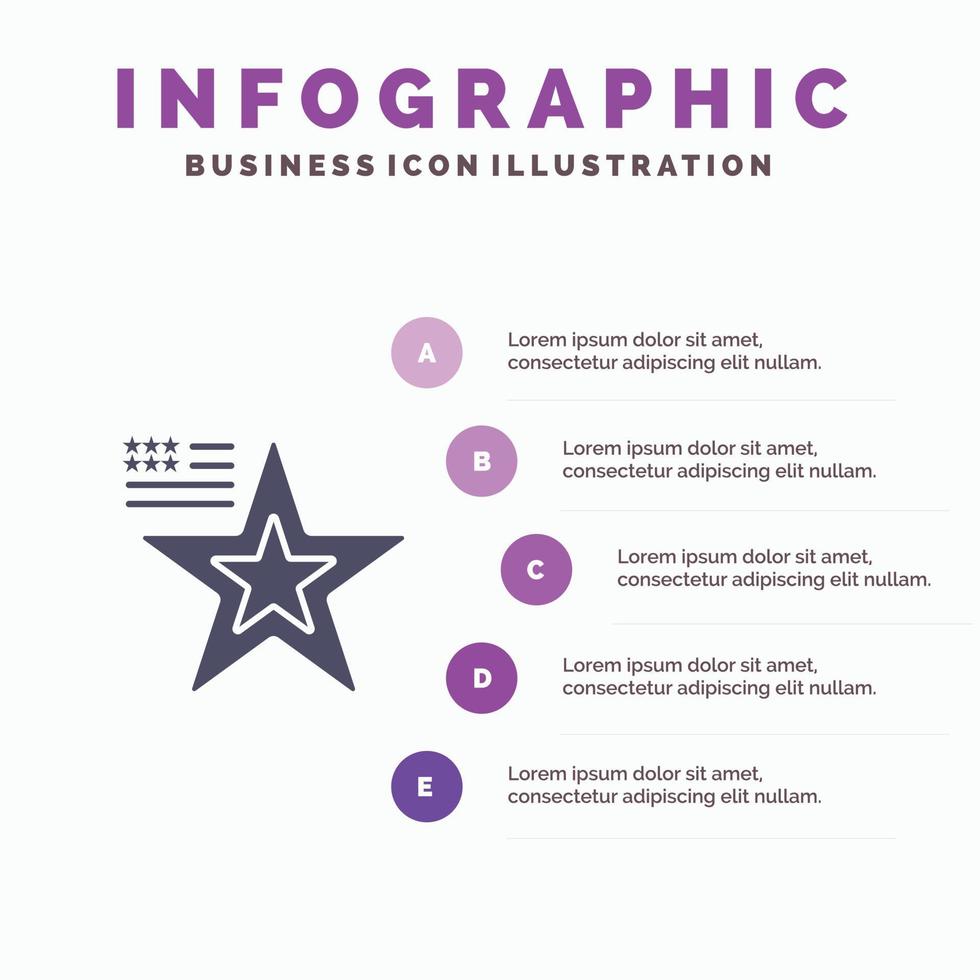 INFOGRAPHIC

BUSINESS ICON ILLUSTRATION

A

Lorem ipsum dolor sit amet, consectetur adipiscing elit nullam.

B

Lorem ipsum dolor sit amet, consectetur adipiscing elit nullam.

C

Lorem ipsum dolor sit amet, consectetur adipiscing elit nullam.

D

Lorem ipsum dolor sit amet, consectetur adipiscing elit nullam.

E

Lorem ipsum dolor sit amet, consectetur adipiscing elit nullam.