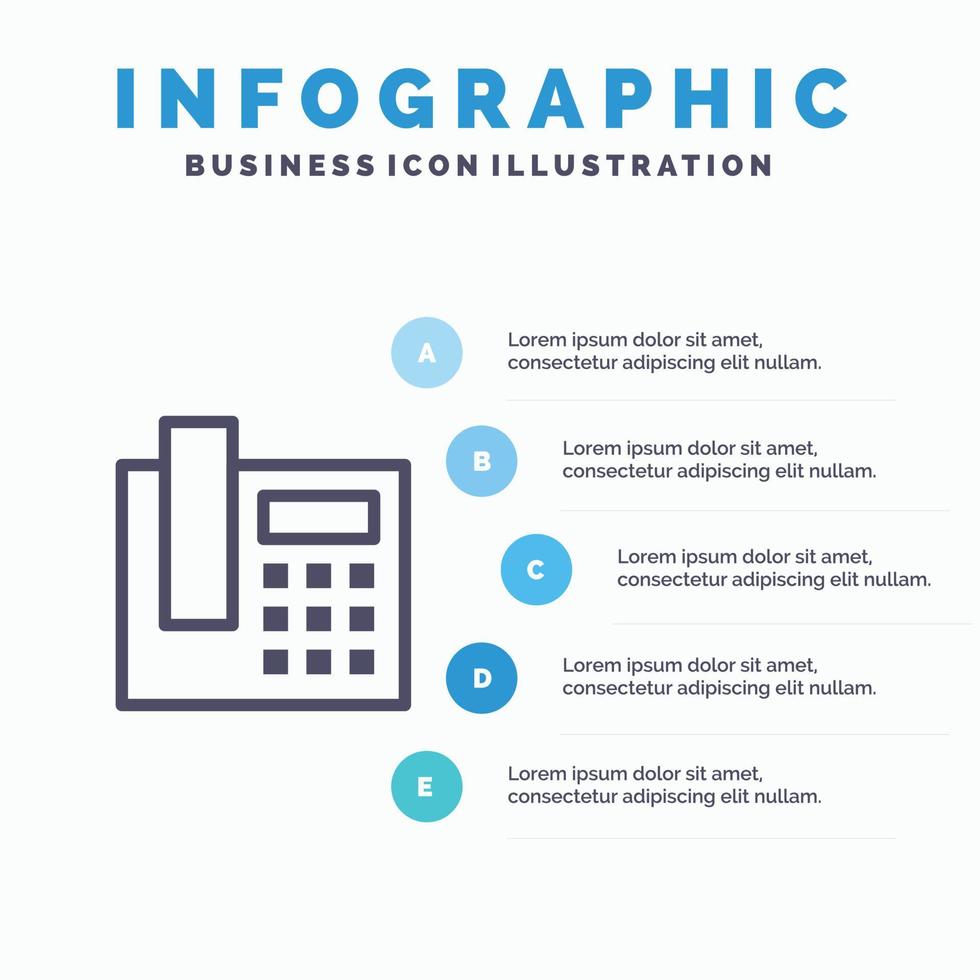 INFOGRAPHIC
BUSINESS ICON ILLUSTRATION

A
Lorem ipsum dolor sit amet, consectetur adipiscing elit nullam.

B
Lorem ipsum dolor sit amet, consectetur adipiscing elit nullam.

C
Lorem ipsum dolor sit amet, consectetur adipiscing elit nullam.

D
Lorem ipsum dolor sit amet, consectetur adipiscing elit nullam.

E
Lorem ipsum dolor sit amet, consectetur adipiscing elit nullam.