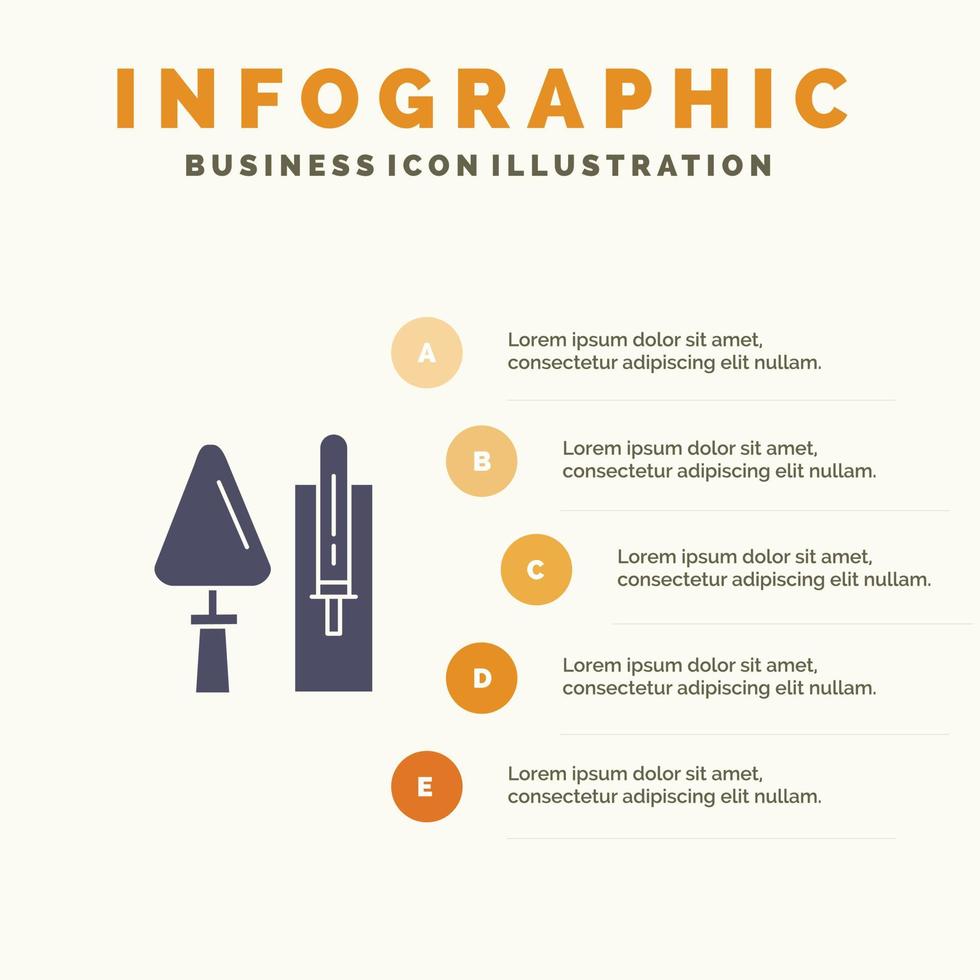 INFOGRAPHIC

BUSINESS ICON ILLUSTRATION

A

Lorem ipsum dolor sit amet, consectetur adipiscing elit nullam.

B

Lorem ipsum dolor sit amet, consectetur adipiscing elit nullam.

C

Lorem ipsum dolor sit amet, consectetur adipiscing elit nullam.

D

Lorem ipsum dolor sit amet, consectetur adipiscing elit nullam.

E

Lorem ipsum dolor sit amet, consectetur adipiscing elit nullam.