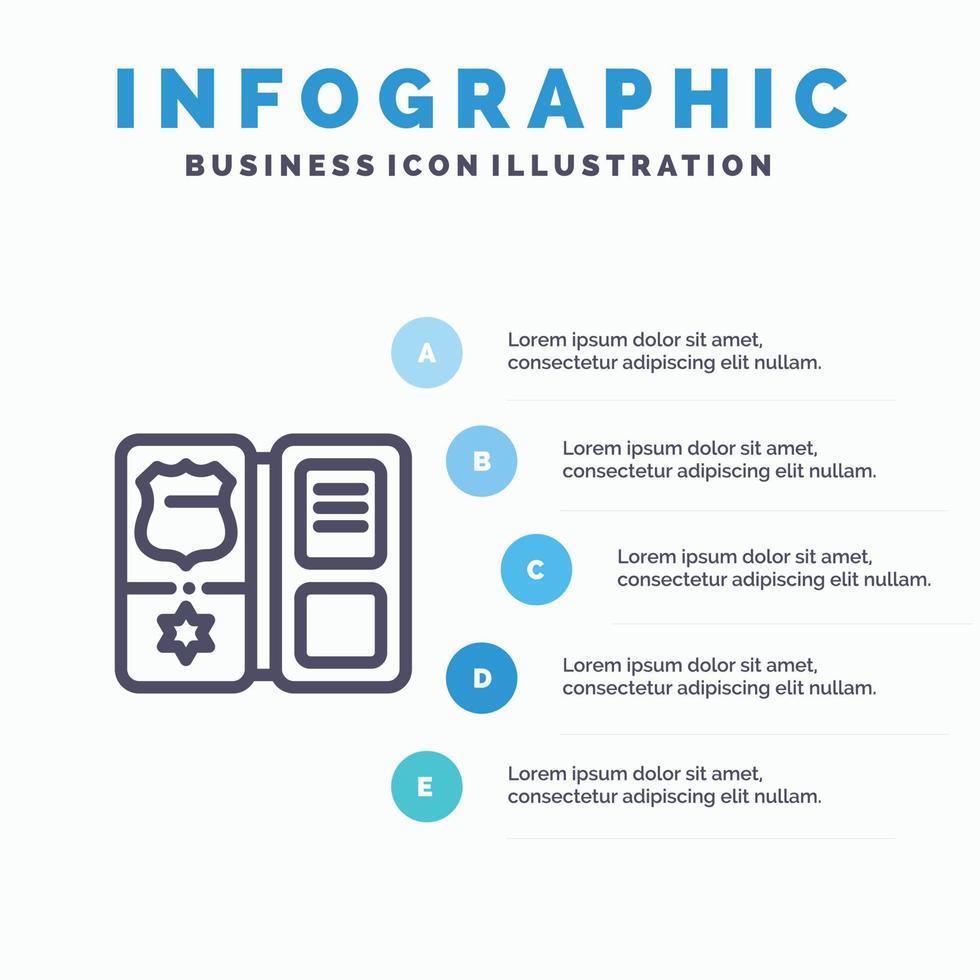 INFOGRAPHIC

BUSINESS ICON ILLUSTRATION

A

Lorem ipsum dolor sit amet, consectetur adipiscing elit nullam.

B

Lorem ipsum dolor sit amet, consectetur adipiscing elit nullam.

C

Lorem ipsum dolor sit amet, consectetur adipiscing elit nullam.

D

Lorem ipsum dolor sit amet, consectetur adipiscing elit nullam.

E

Lorem ipsum dolor sit amet, consectetur adipiscing elit nullam.