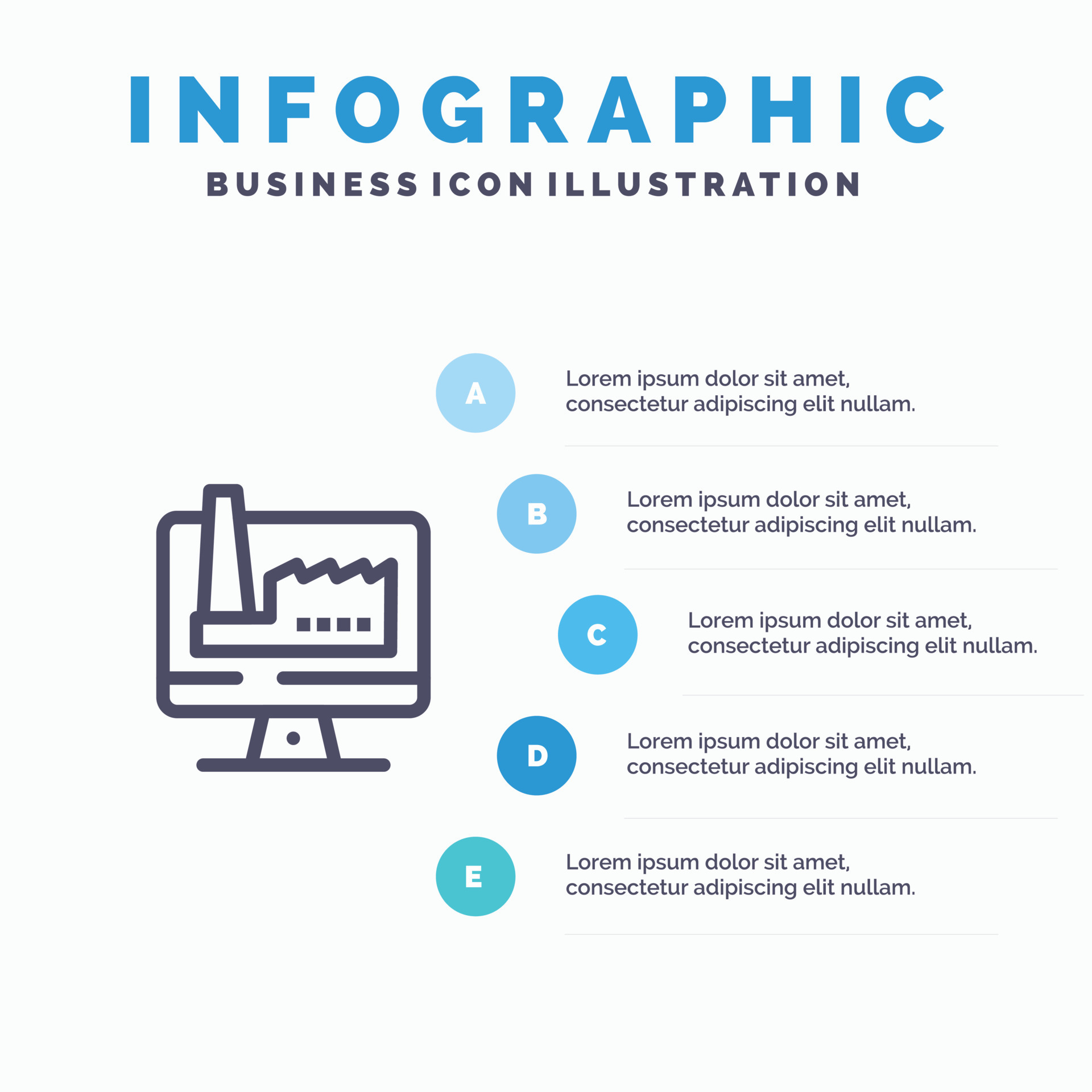 INFOGRAPHIC

BUSINESS ICON ILLUSTRATION

A

Lorem ipsum dolor sit amet, consectetur adipiscing elit nullam.

B

Lorem ipsum dolor sit amet, consectetur adipiscing elit nullam.

C

Lorem ipsum dolor sit amet, consectetur adipiscing elit nullam.

D

Lorem ipsum dolor sit amet, consectetur adipiscing elit nullam.

E

Lorem ipsum dolor sit amet, consectetur adipiscing elit nullam.