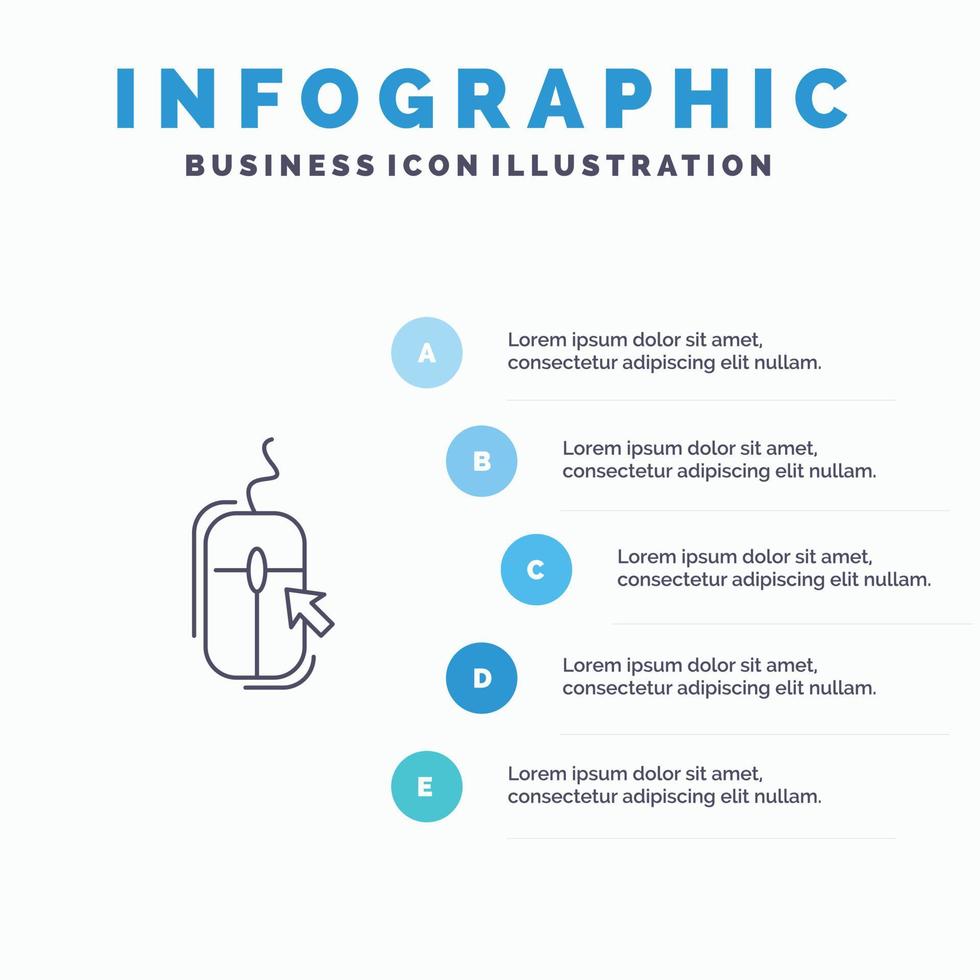 INFOGRAPHIC
BUSINESS ICON ILLUSTRATION

A
Lorem ipsum dolor sit amet, consectetur adipiscing elit nullam.

B
Lorem ipsum dolor sit amet, consectetur adipiscing elit nullam.

C
Lorem ipsum dolor sit amet, consectetur adipiscing elit nullam.

D
Lorem ipsum dolor sit amet, consectetur adipiscing elit nullam.

E
Lorem ipsum dolor sit amet, consectetur adipiscing elit nullam.